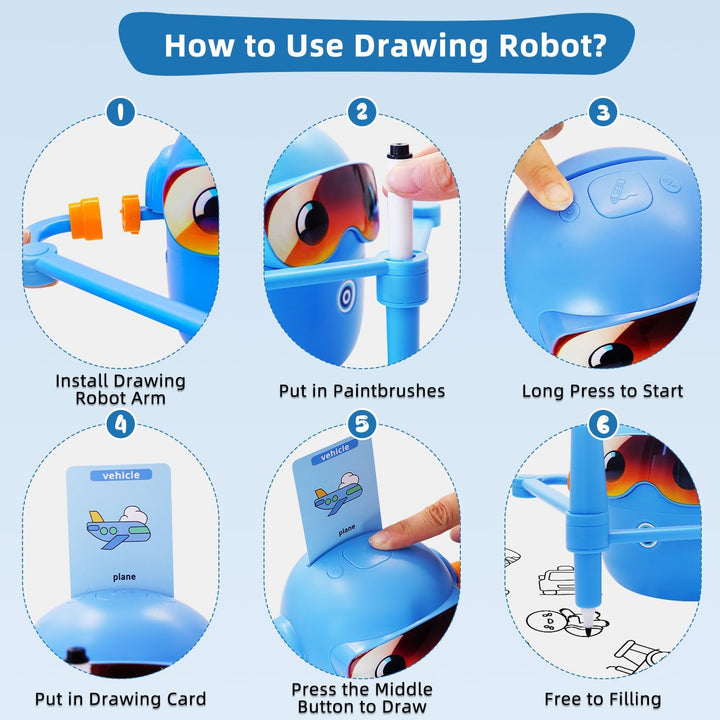 How to Use Drawing Robot?

1

Install Drawing Robot Arm

2

Put in Paintbrushes

3

Long Press to Start

4

vehicle

plane

Put in Drawing Card

5

vehicle

plane

Press the Middle Button to Draw

6

Free to Filling