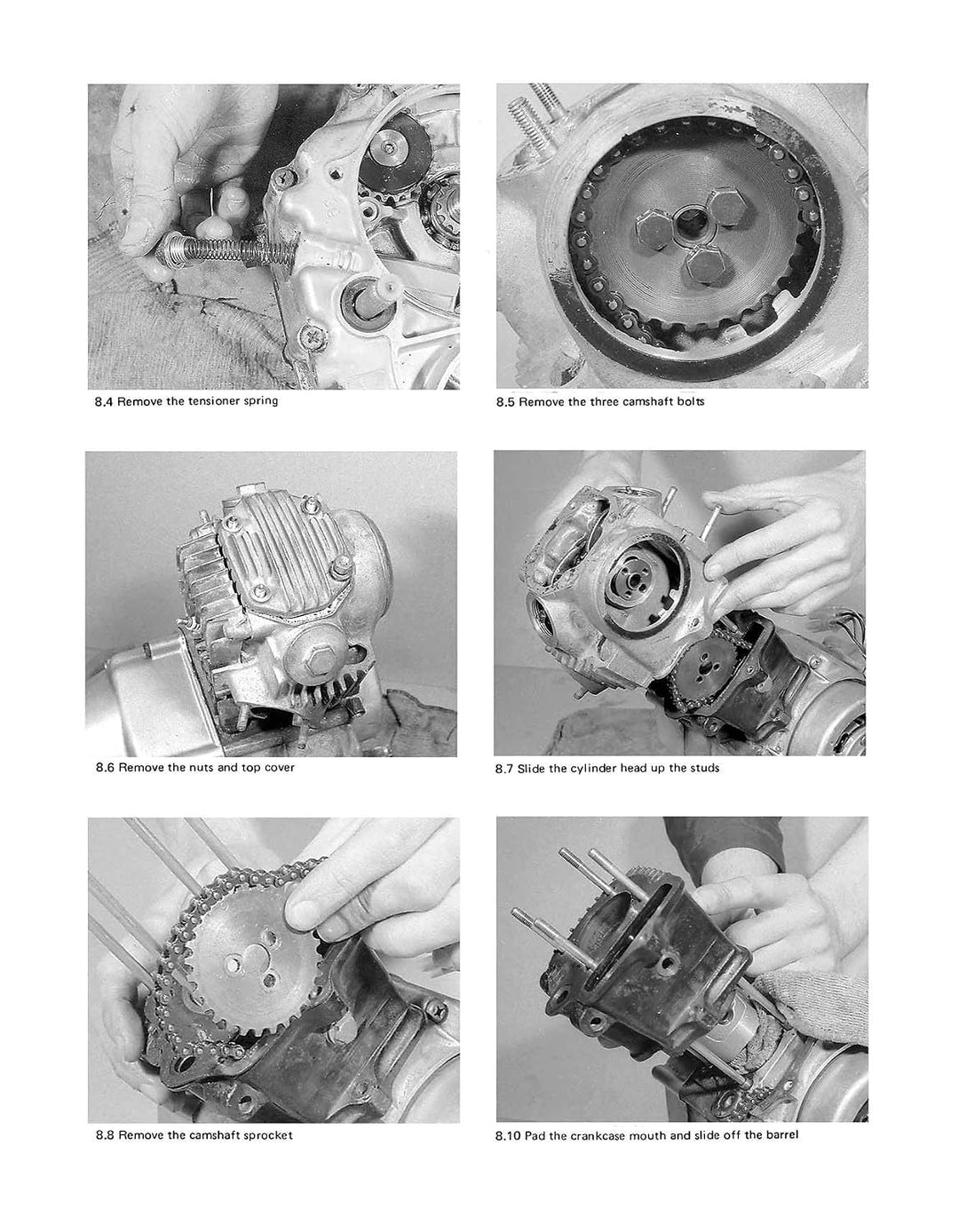 8.4 Remove the tensioner spring

8.5 Remove the three camshaft bolts

8.6 Remove the nuts and top cover

8.7 Slide the cylinder head up the studs

8.8 Remove the camshaft sprocket

8.10 Pad the crankcase mouth and slide off the barrel