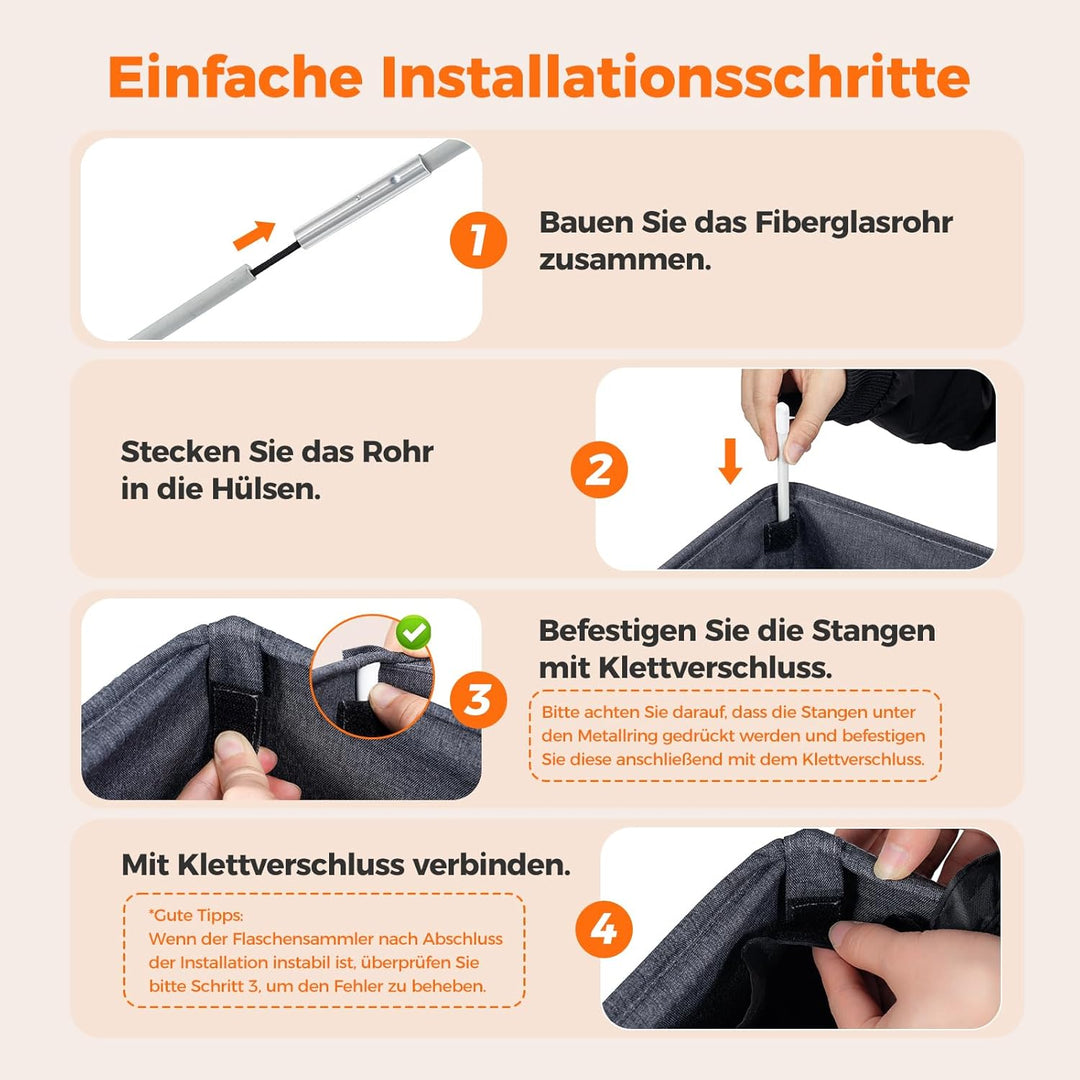 Einfache Installationsschritte

1

Bauen Sie das Fiberglasrohr zusammen.

Stecken Sie das Rohr in die Hülsen.

2

3

Befestigen Sie die Stangen mit Klettverschluss.

Bitte achten Sie darauf, dass die Stangen unter den Metallring gedrückt werden und befestigen Sie diese anschließend mit dem Klettverschluss.

Mit Klettverschluss verbinden.

*Gute Tipps:
Wenn der Flaschensammler nach Abschluss der Installation instabil ist, überprüfen Sie bitte Schritt 3, um den Fehler zu beheben.

4