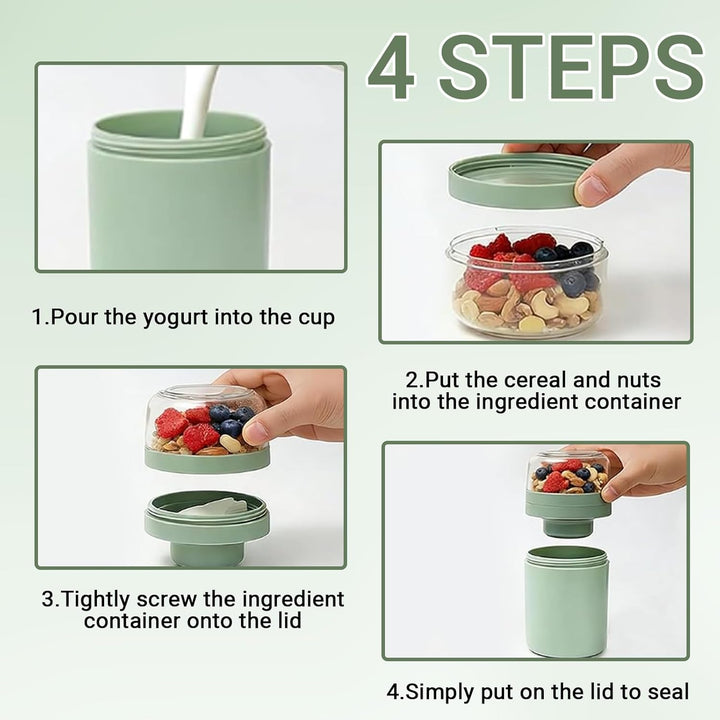 4 STEPS

1.Pour the yogurt into the cup

2.Put the cereal and nuts into the ingredient container

3.Tightly screw the ingredient container onto the lid

4.Simply put on the lid to seal