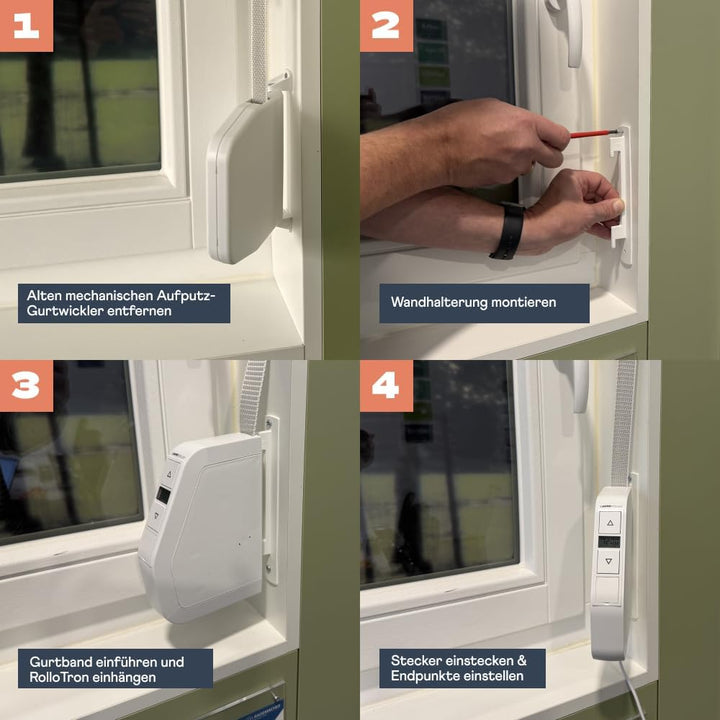 1

Alten mechanischen Aufputz-Gurtwickler entfernen

2

Wandhalterung montieren

3

Gurtband einführen und RolloTron einhängen

4

Stecker einstecken & Endpunkte einstellen