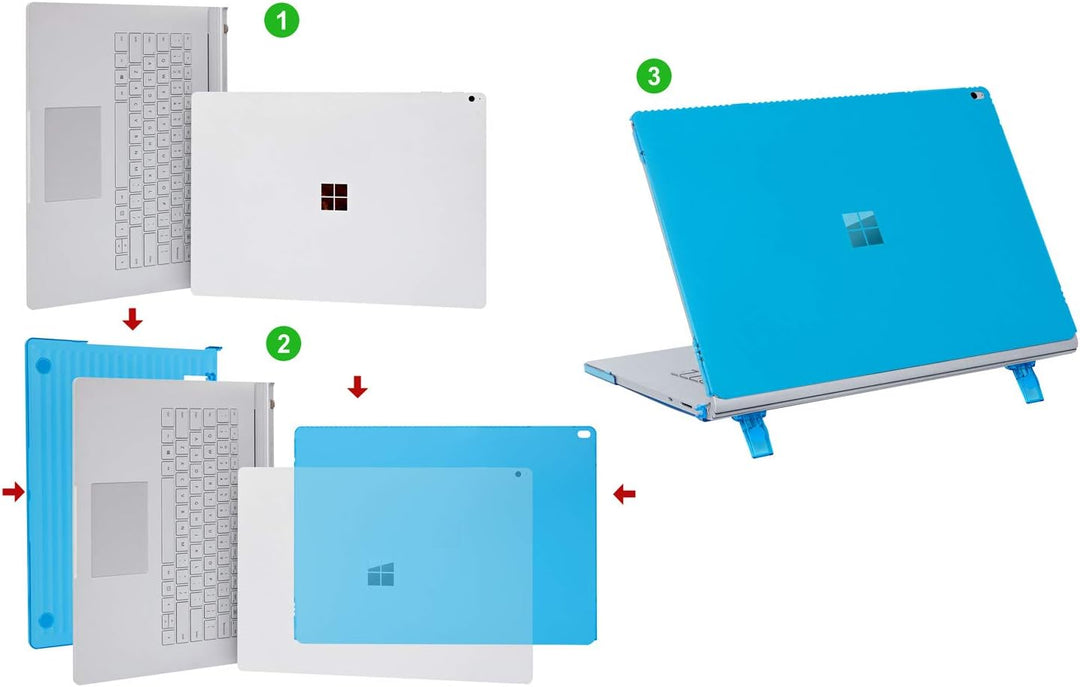 1

2

3