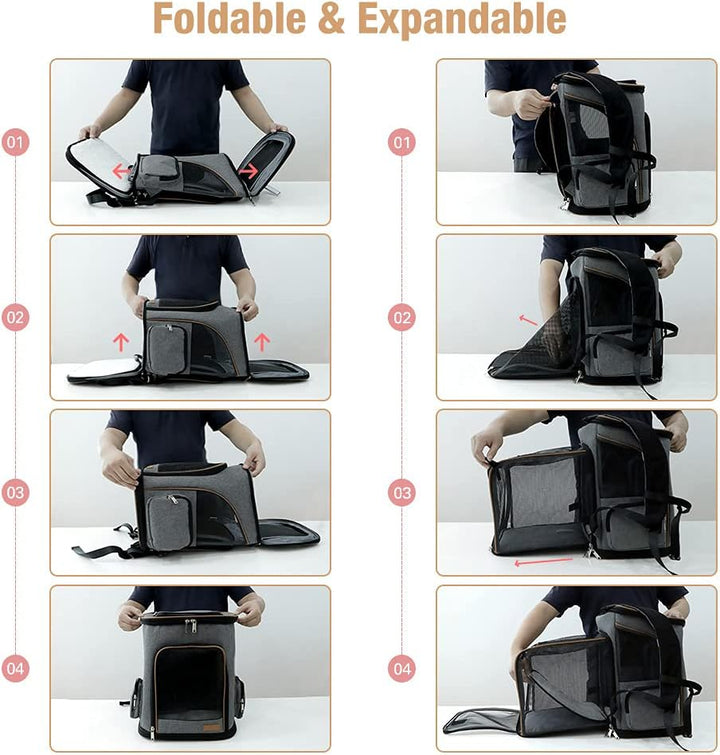 Foldable & Expandable

01

02

03

04

01

02

03

04