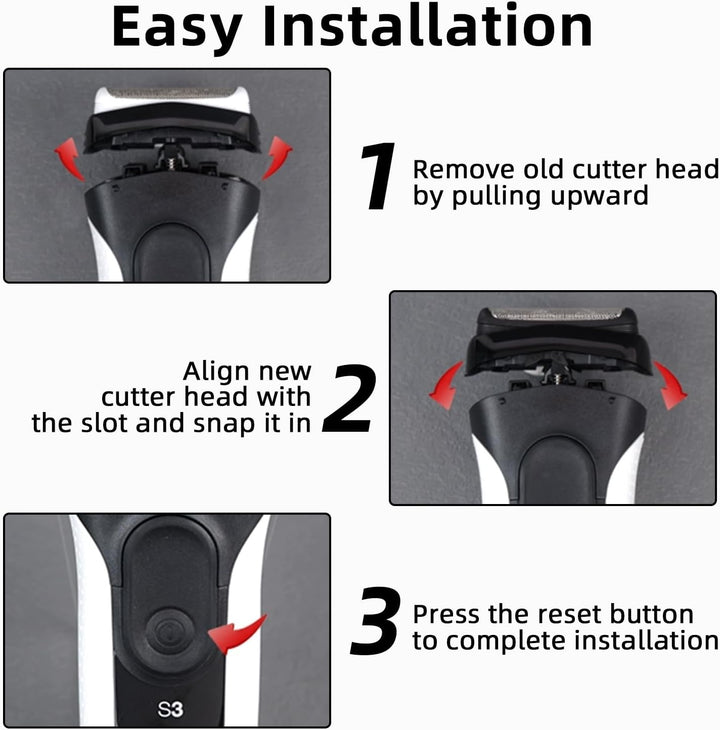 Easy Installation

1 Remove old cutter head by pulling upward

Align new cutter head with the slot and snap it in 2

3 Press the reset button to complete installation

S3