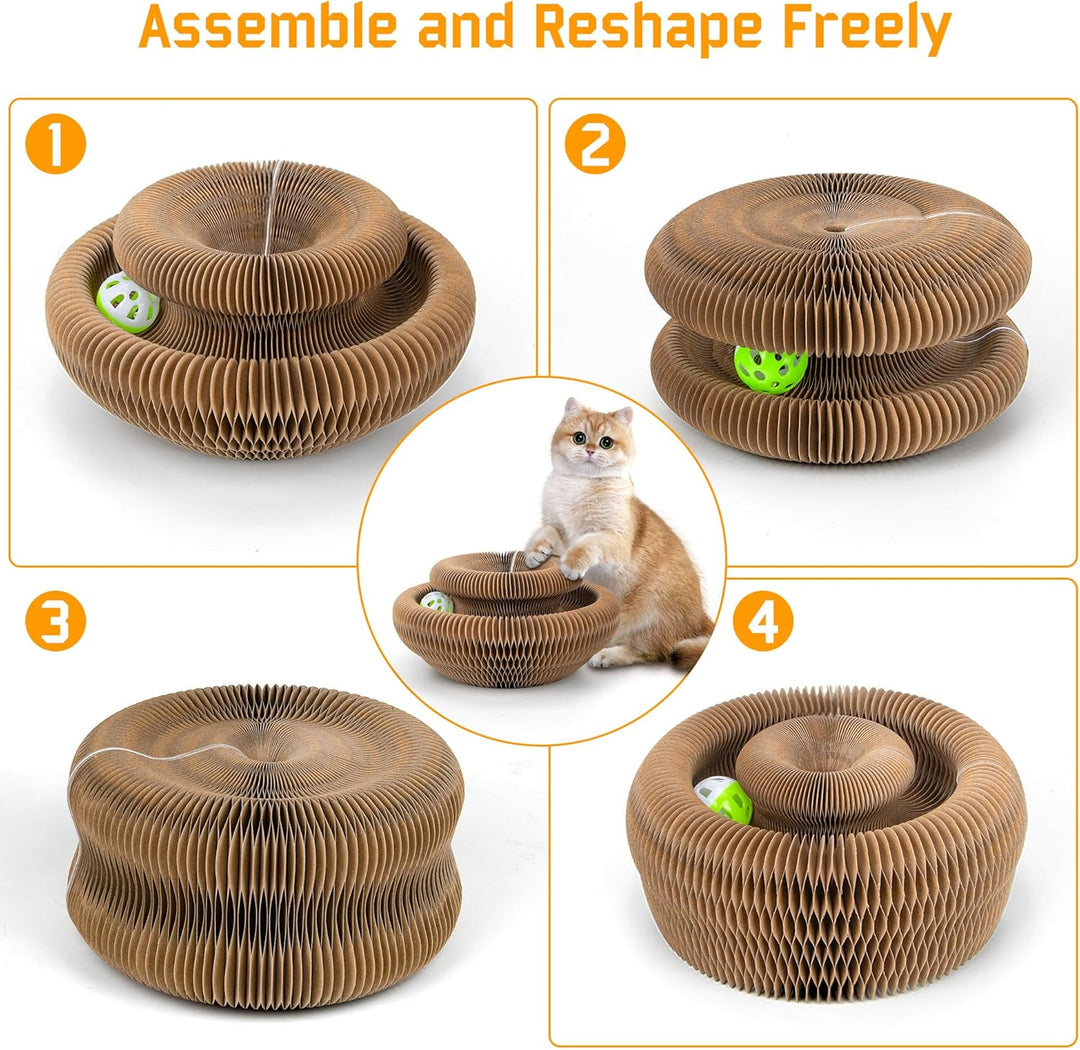 Assemble and Reshape Freely

1

2

3

4