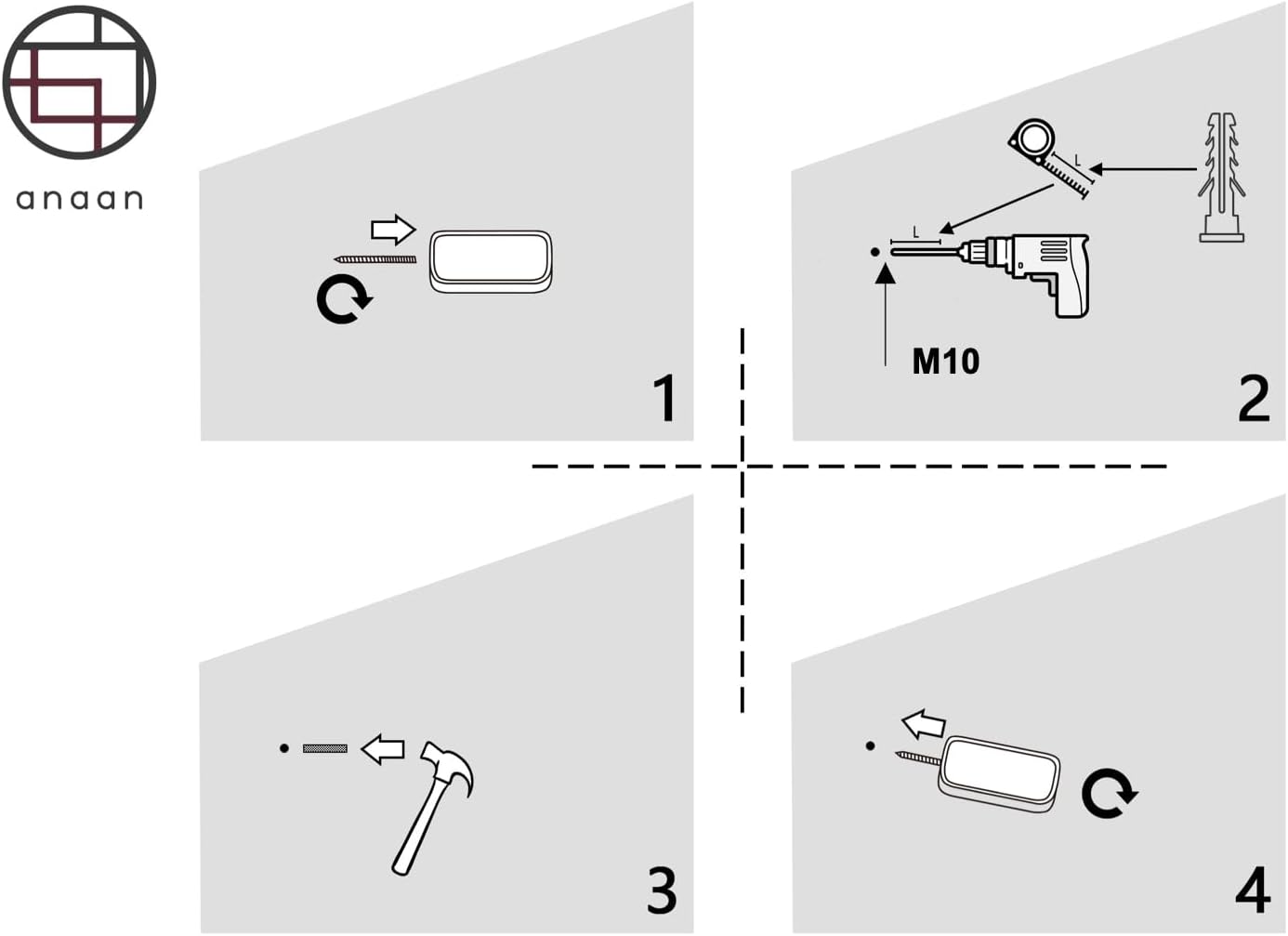 anaan

1

L

L

M10

2

3

4