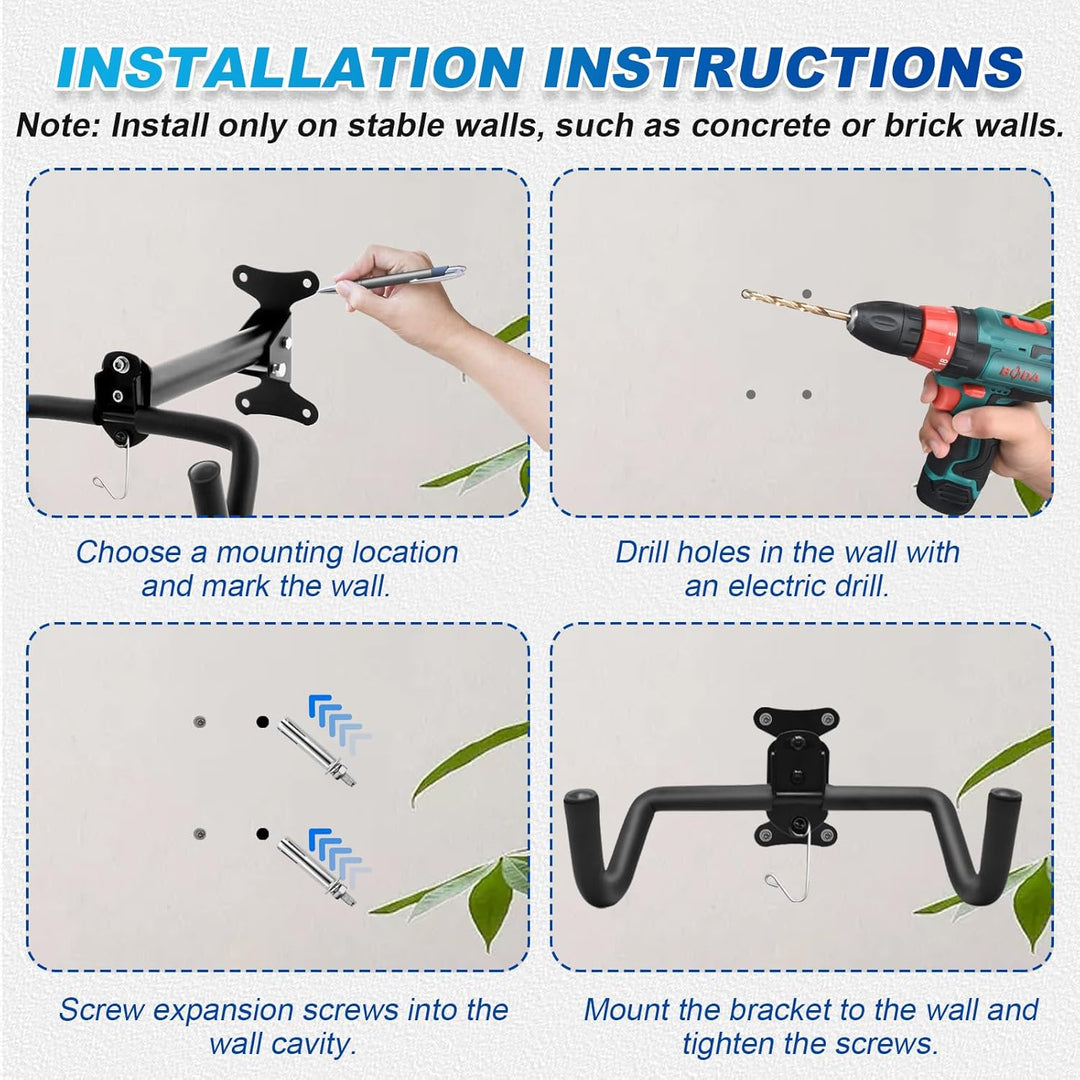 INSTALLATION INSTRUCTIONS

Note: Install only on stable walls, such as concrete or brick walls.

Choose a mounting location and mark the wall.

Drill holes in the wall with an electric drill.

Screw expansion screws into the wall cavity.

Mount the bracket to the wall and tighten the screws.