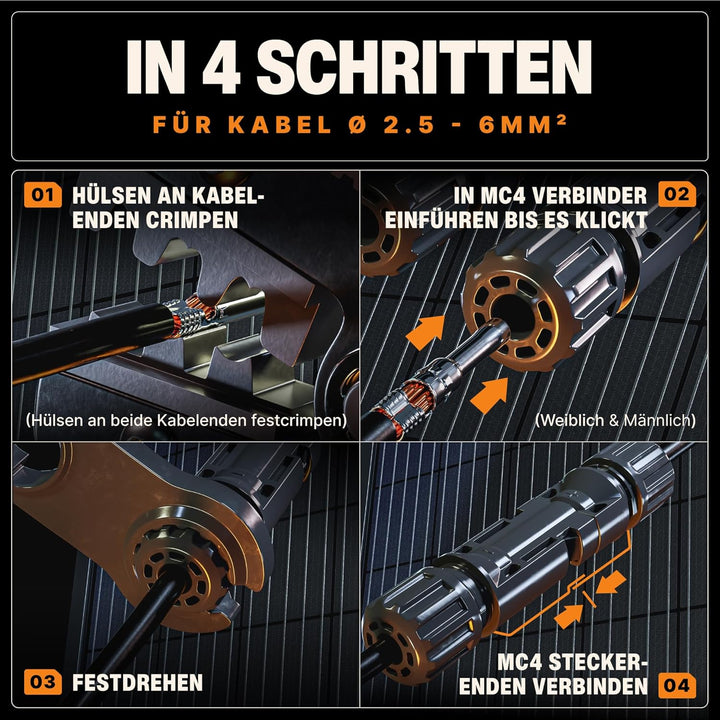 IN 4 SCHRITTEN

FÜR KABEL Ø 2.5 - 6MM²

01 HÜLSEN AN KABELENDEN CRIMPEN

(Hülsen an beide Kabelenden festcrimpen)

IN MC4 VERBINDER EINFÜHREN BIS ES KLICKT 02

(Weiblich & Männlich)

03 FESTDREHEN

MC4 STECKERENDEN VERBINDEN 04