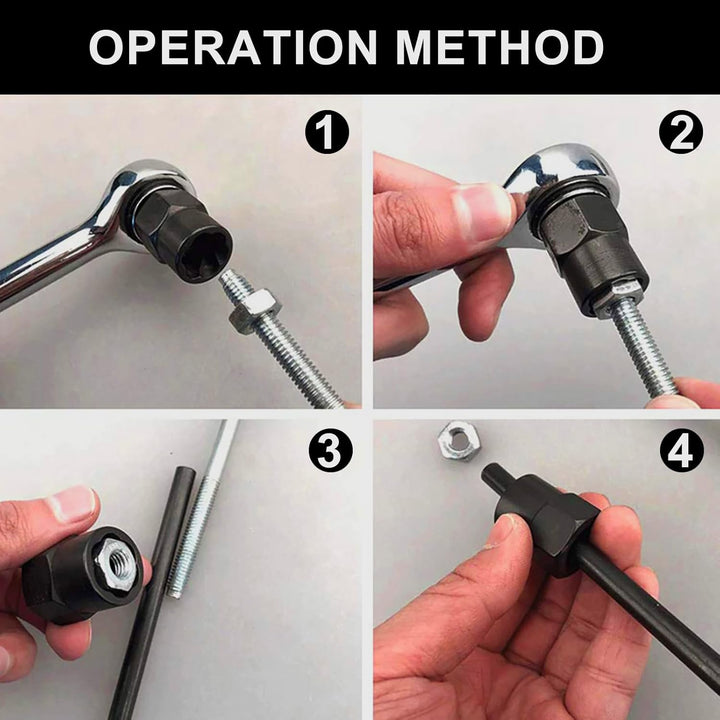 OPERATION METHOD

1

2

3

4