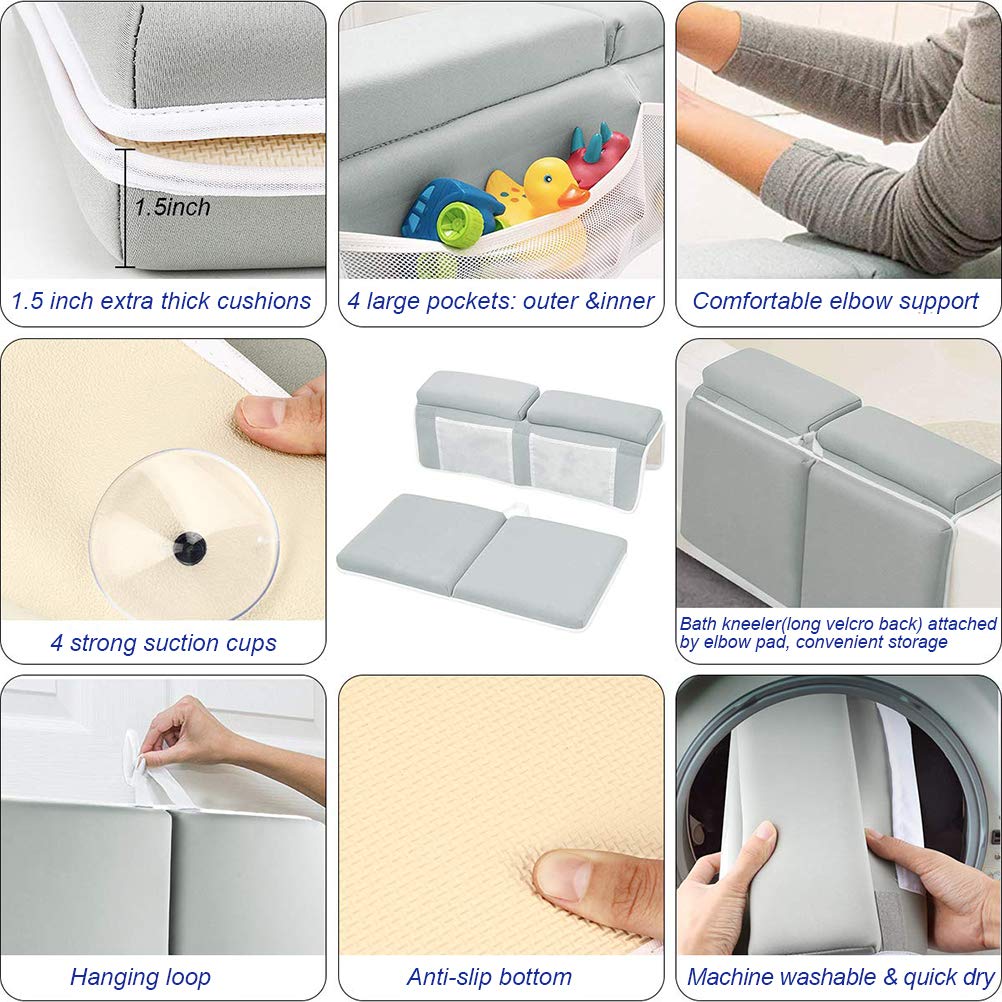 1.5inch

1.5 inch extra thick cushions

4 large pockets: outer &inner

Comfortable elbow support

4 strong suction cups

Bath kneeler(long velcro back) attached by elbow pad, convenient storage

Hanging loop

Anti-slip bottom

Machine washable & quick dry