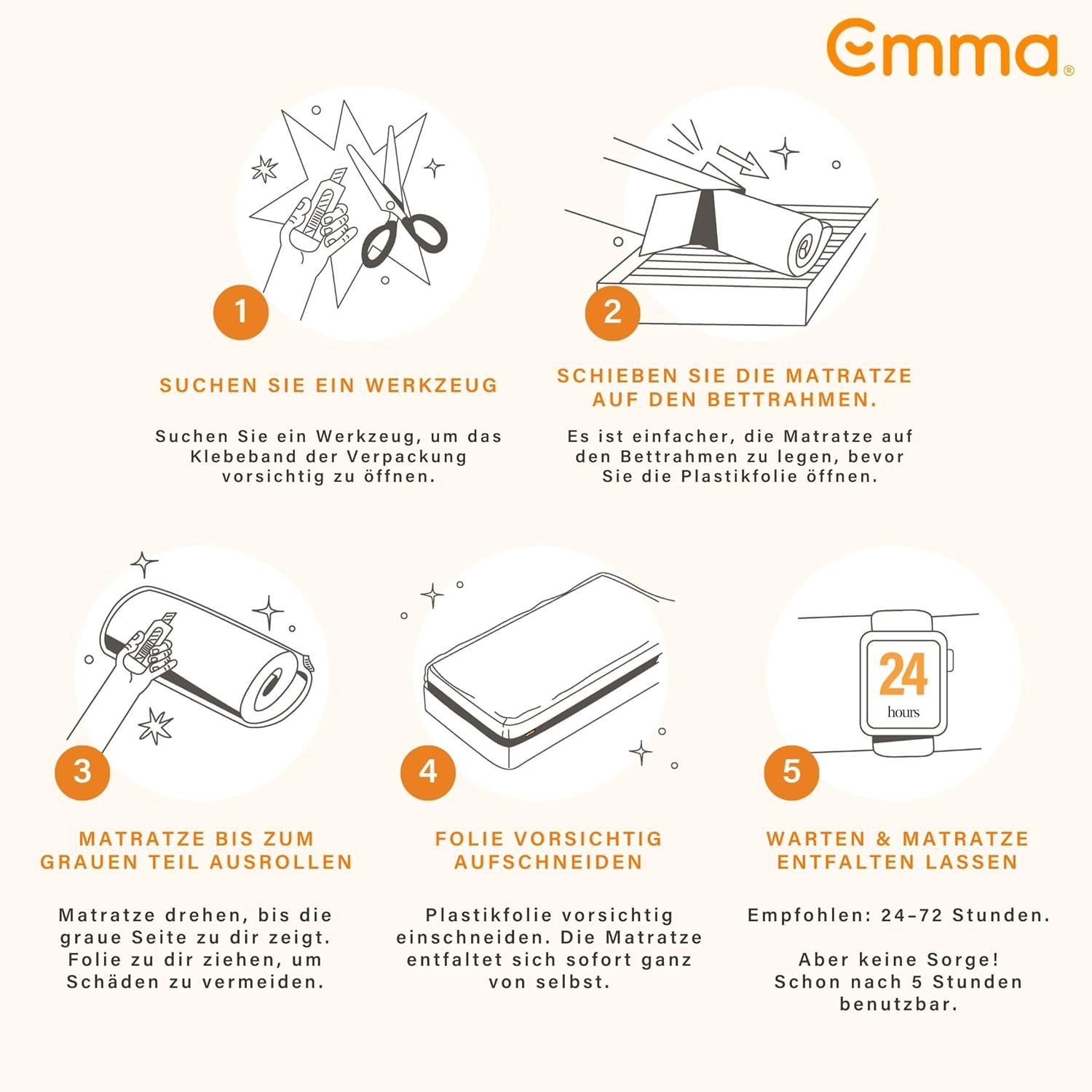 emma®

1

SUCHEN SIE EIN WERKZEUG

Suchen Sie ein Werkzeug, um das Klebeband der Verpackung vorsichtig zu öffnen.

2

SCHIEBEN SIE DIE MATRATZE AUF DEN BETTRAHMEN.

Es ist einfacher, die Matratze auf den Bettrahmen zu legen, bevor Sie die Plastikfolie öffnen.

3

MATRATZE BIS ZUM GRAUEN TEIL AUSROLLEN

Matratze drehen, bis die graue Seite zu dir zeigt. Folie zu dir ziehen, um Schäden zu vermeiden.

4

FOLIE VORSICHTIG AUFSCHNEIDEN

Plastikfolie vorsichtig einschneiden. Die Matratze entfaltet sich sofort ganz von selbst.

24
hours

5

WARTEN & MATRATZE ENTFALTEN LASSEN

Empfohlen: 24–72 Stunden.

Aber keine Sorge! Schon nach 5 Stunden benutzbar.