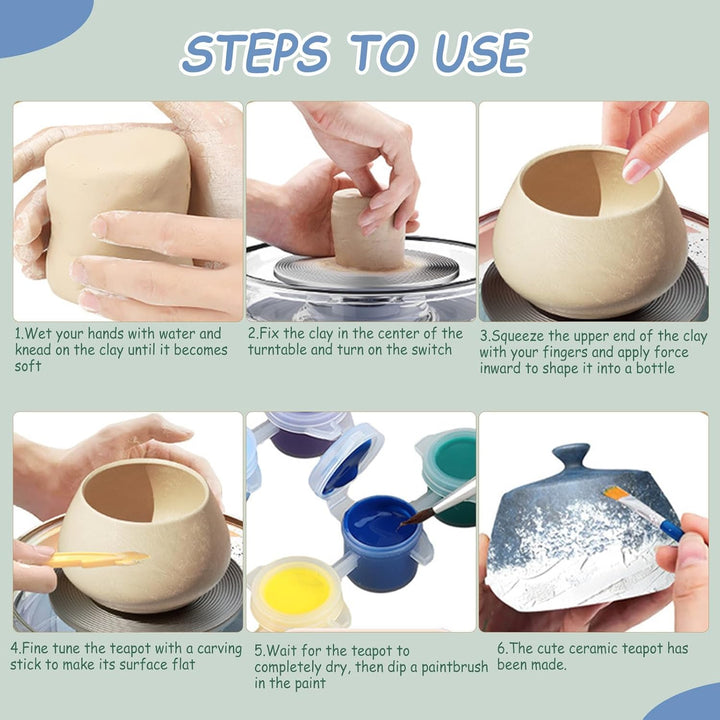 STEPS TO USE

1.Wet your hands with water and knead on the clay until it becomes soft

2.Fix the clay in the center of the turntable and turn on the switch

3.Squeeze the upper end of the clay with your fingers and apply force inward to shape it into a bottle

4.Fine tune the teapot with a carving stick to make its surface flat

5.Wait for the teapot to completely dry, then dip a paintbrush in the paint

6.The cute ceramic teapot has been made.