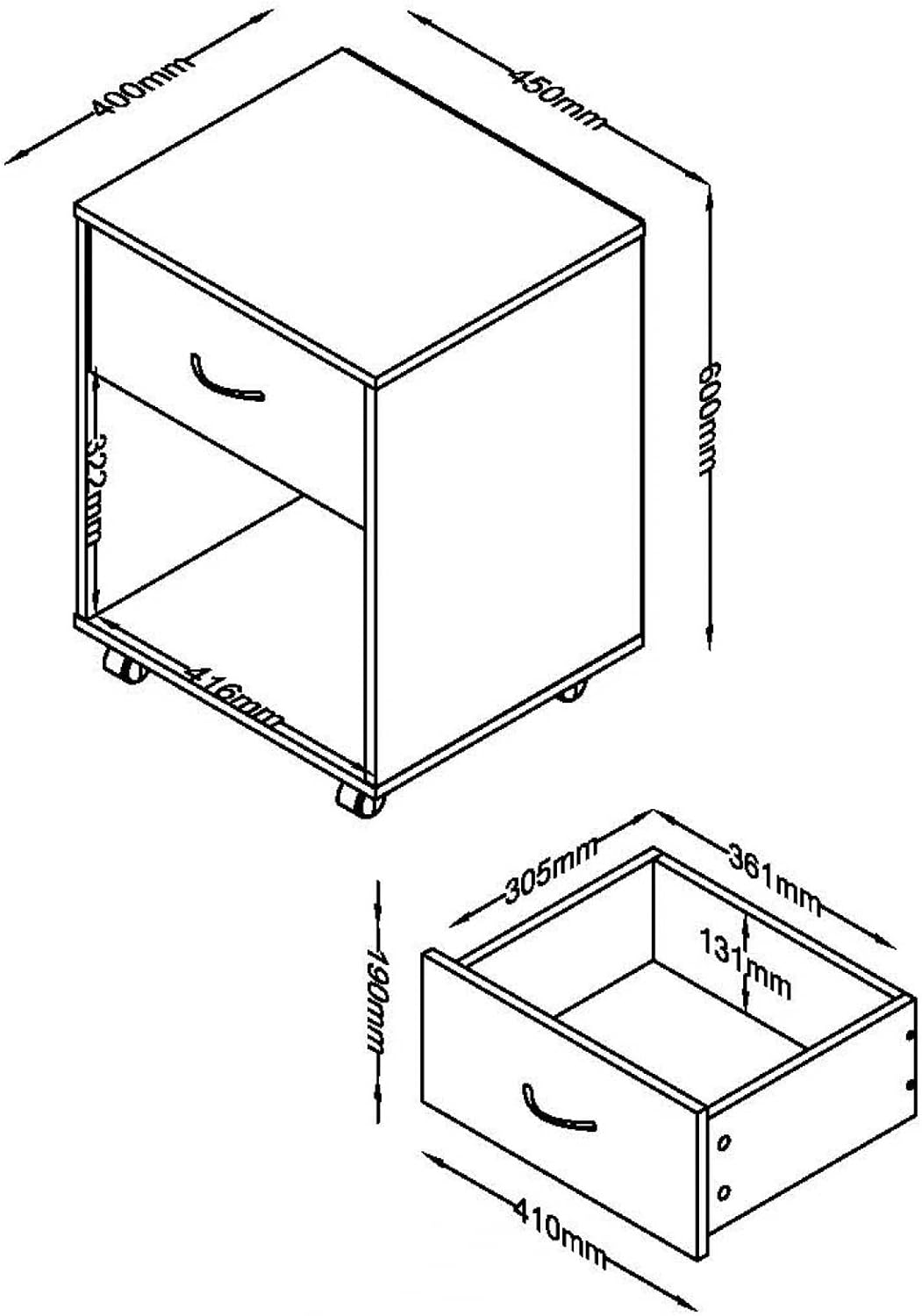 400mm
450mm
600mm
322mm
416mm
305mm
361mm
131mm
190mm
410mm