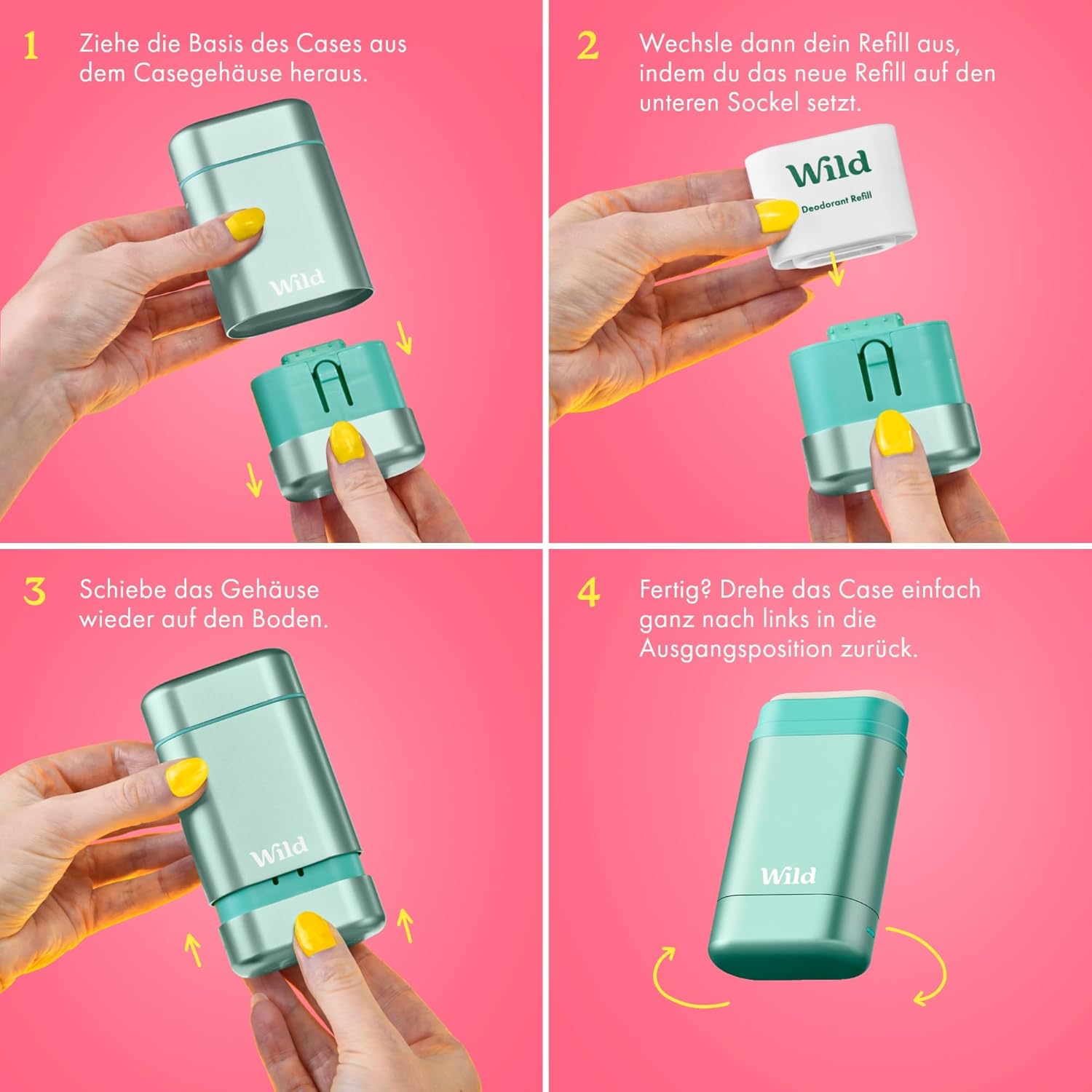 1 Ziehe die Basis des Cases aus dem Casegehäuse heraus.

Wild

2 Wechsle dann dein Refill aus, indem du das neue Refill auf den unteren Sockel setzt.

Wild

Deodorant Refill

3 Schiebe das Gehäuse wieder auf den Boden.

Wild

4 Fertig? Drehe das Case einfach ganz nach links in die Ausgangsposition zurück.

Wild