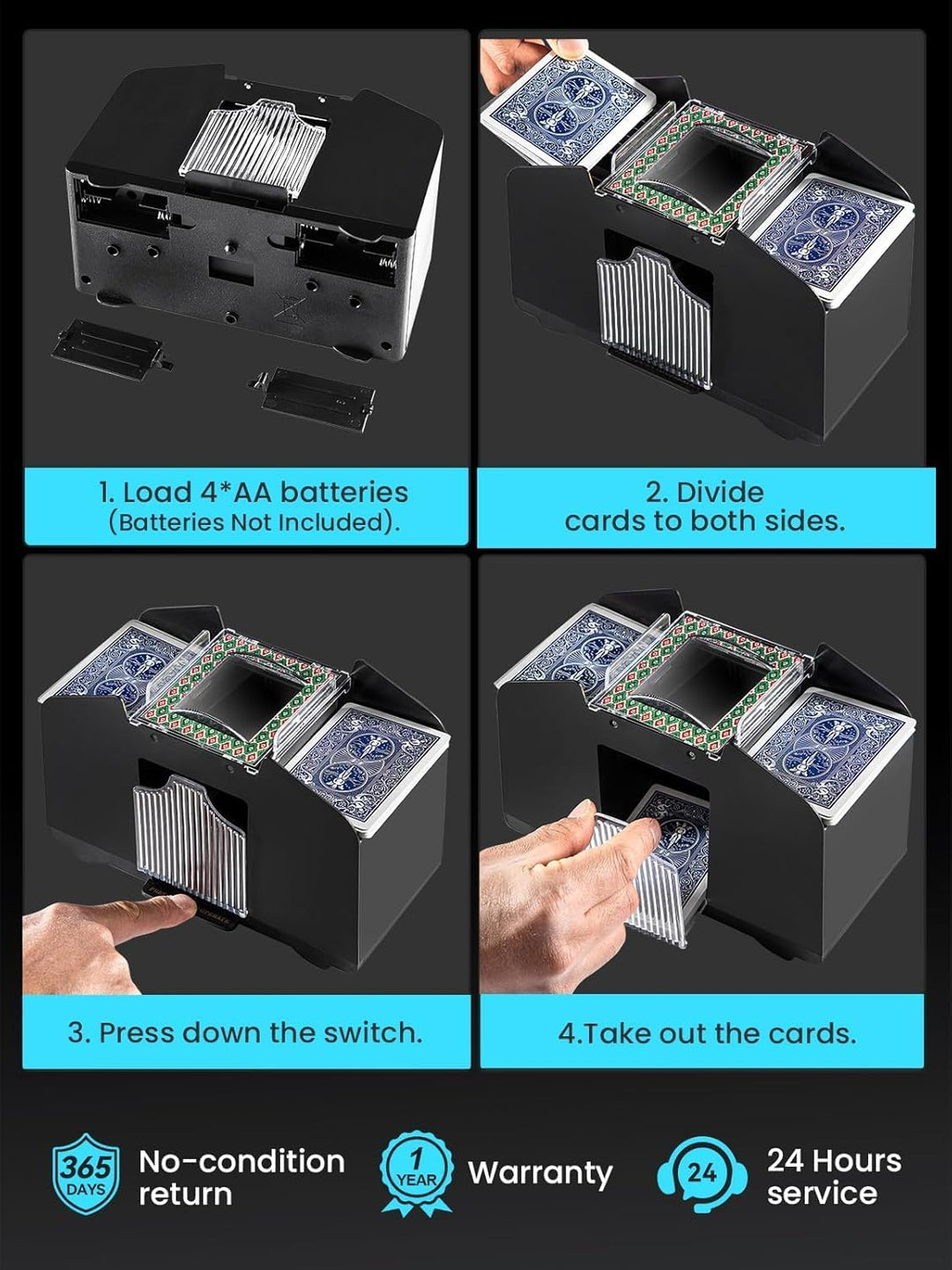 1. Load 4*AA batteries
(Batteries Not Included).

2. Divide
cards to both sides.

3. Press down the switch.

4.Take out the cards.

365 DAYS No-condition return

1 YEAR Warranty

24 24 Hours service