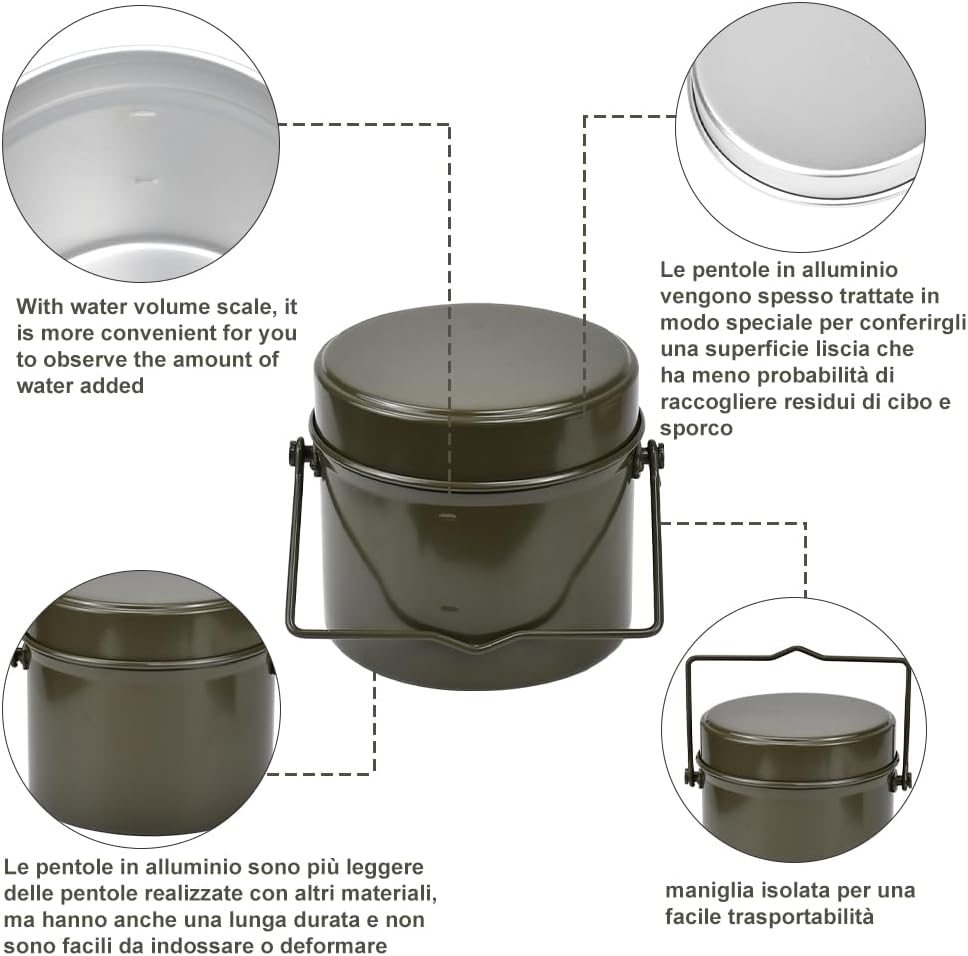 With water volume scale, it is more convenient for you to observe the amount of water added

Le pentole in alluminio vengono spesso trattate in modo speciale per conferirgli una superficie liscia che ha meno probabilità di raccogliere residui di cibo e sporco

Le pentole in alluminio sono più leggere delle pentole realizzate con altri materiali, ma hanno anche una lunga durata e non sono facili da indossare o deformare

maniglia isolata per una facile trasportabilità