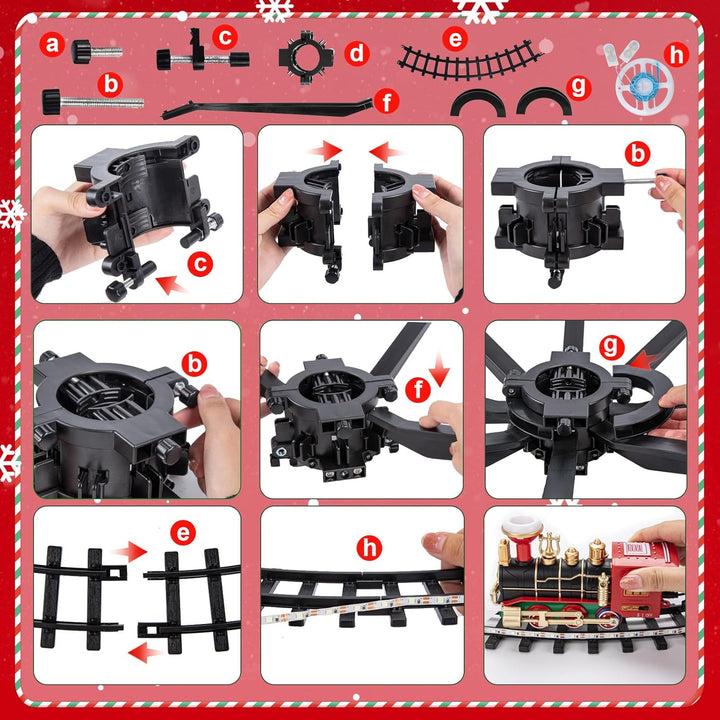 a
c
d
e
h
b
f
g
c
b
b
f
g
e
h