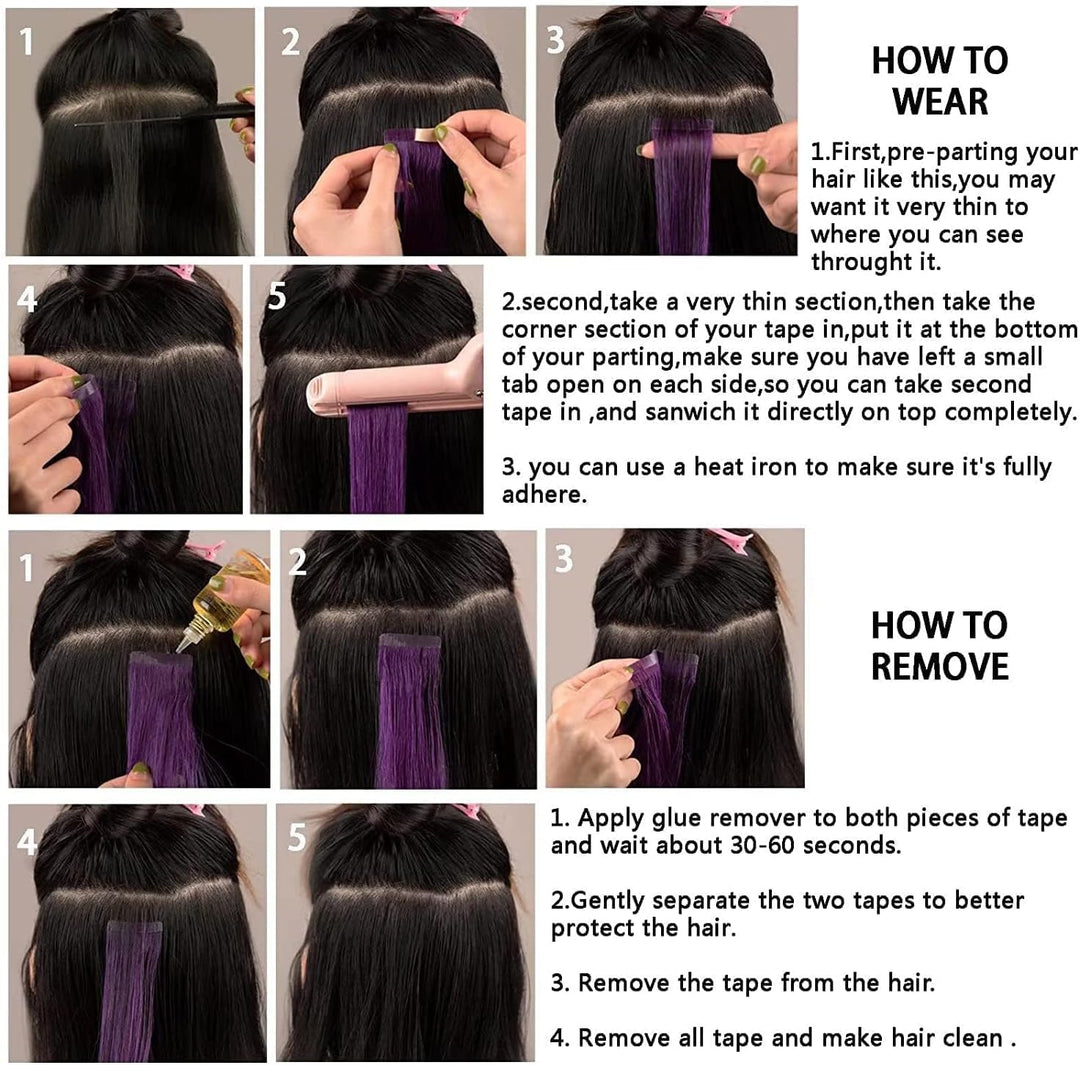 1

2

3

HOW TO WEAR

1.First,pre-parting your hair like this,you may want it very thin to where you can see throught it.

4

5

2.second,take a very thin section,then take the corner section of your tape in,put it at the bottom of your parting,make sure you have left a small tab open on each side,so you can take second tape in ,and sanwich it directly on top completely.

3. you can use a heat iron to make sure it's fully adhere.

1

2

3

HOW TO REMOVE

4

5

1. Apply glue remover to both pieces of tape and wait about 30-60 seconds.

2.Gently separate the two tapes to better protect the hair.

3. Remove the tape from the hair.

4. Remove all tape and make hair clean .