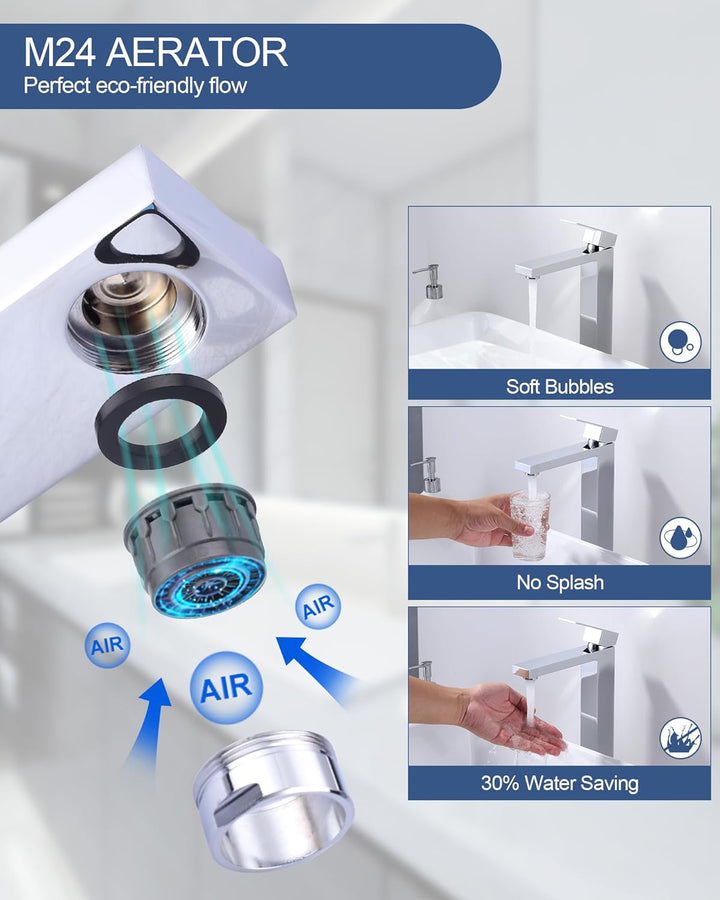 M24 AERATOR
Perfect eco-friendly flow

AIR

AIR

AIR

Soft Bubbles

No Splash

30% Water Saving