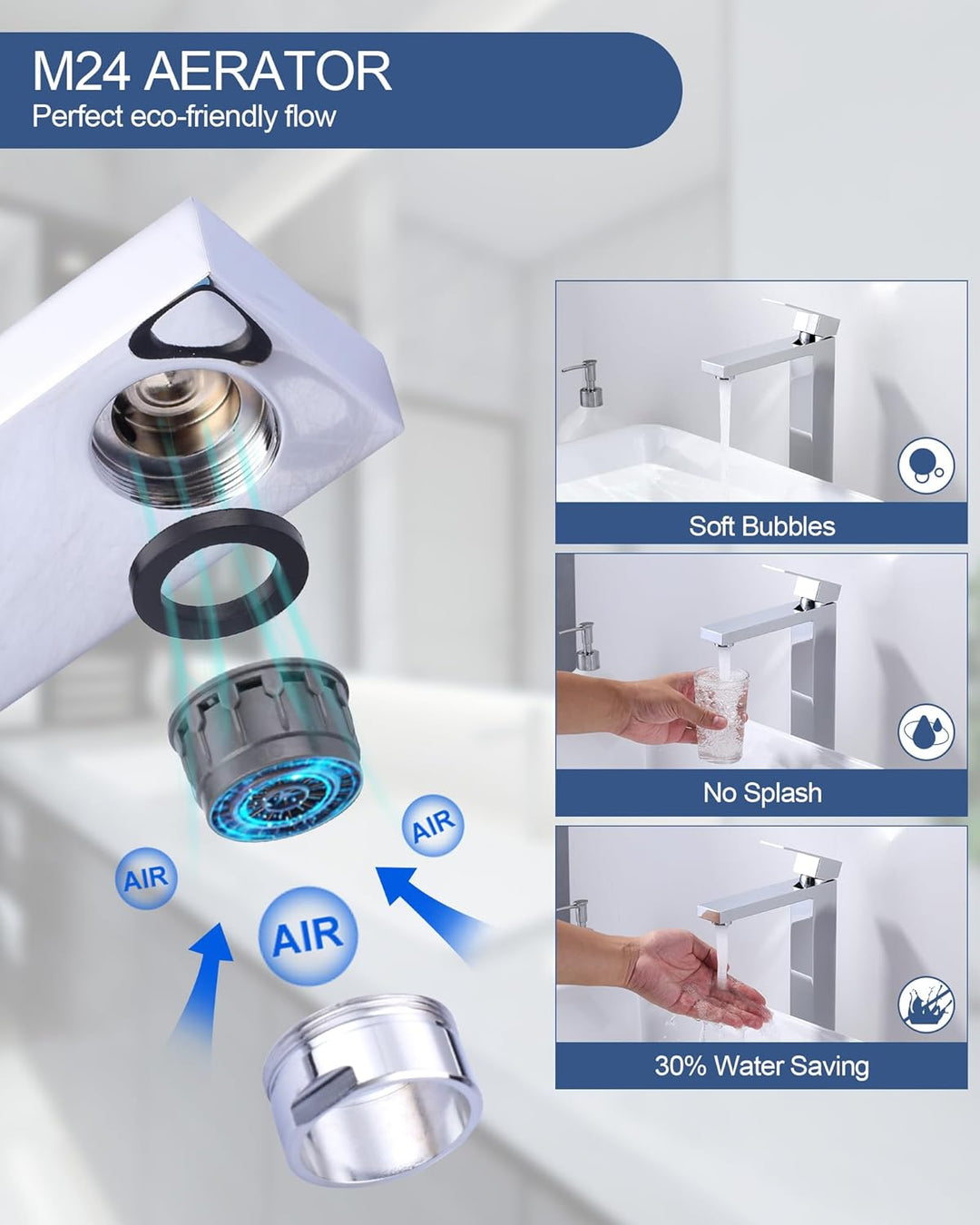 M24 AERATOR
Perfect eco-friendly flow

AIR
AIR
AIR

Soft Bubbles

No Splash

30% Water Saving