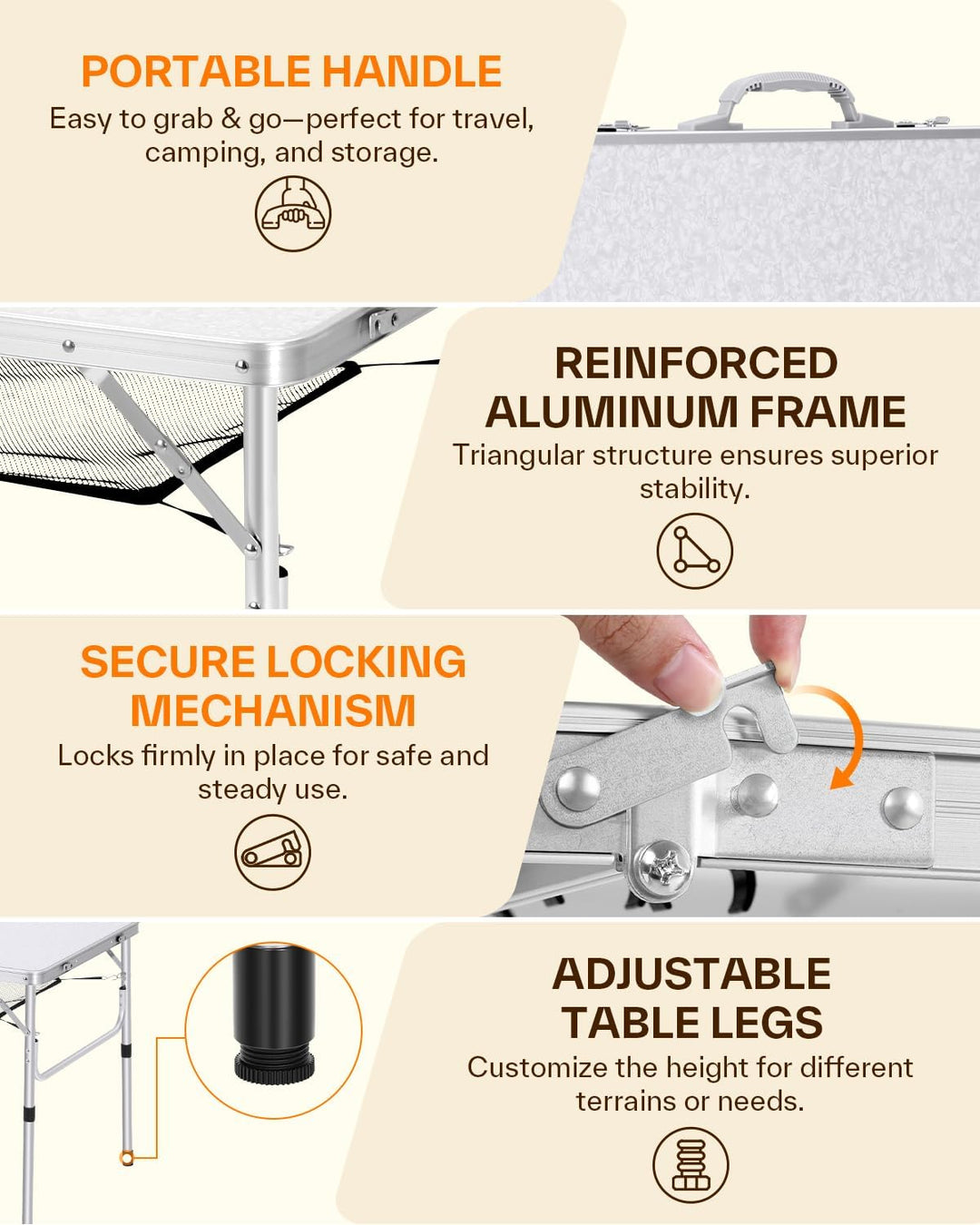 PORTABLE HANDLE
Easy to grab & go—perfect for travel, camping, and storage.

REINFORCED ALUMINUM FRAME
Triangular structure ensures superior stability.

SECURE LOCKING MECHANISM
Locks firmly in place for safe and steady use.

ADJUSTABLE TABLE LEGS
Customize the height for different terrains or needs.