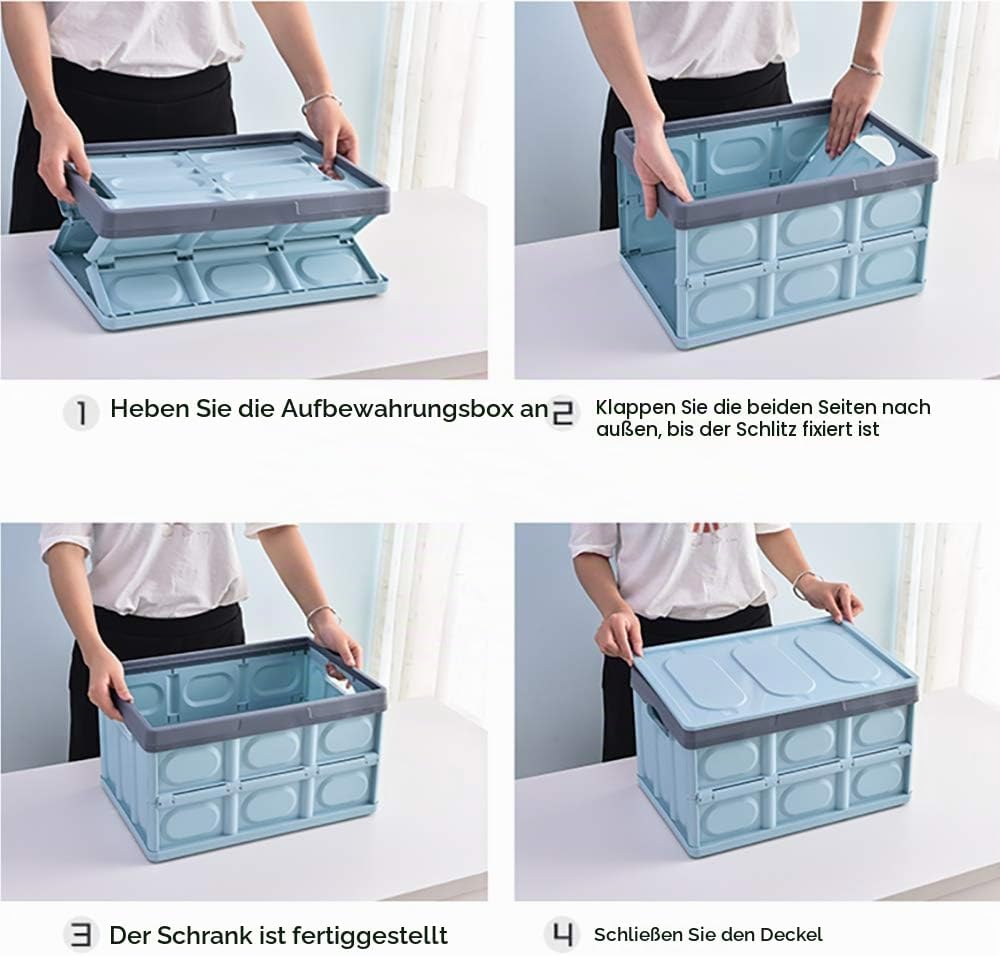 1 Heben Sie die Aufbewahrungsbox an

2 Klappen Sie die beiden Seiten nach außen, bis der Schlitz fixiert ist

3 Der Schrank ist fertiggestellt

4 Schließen Sie den Deckel