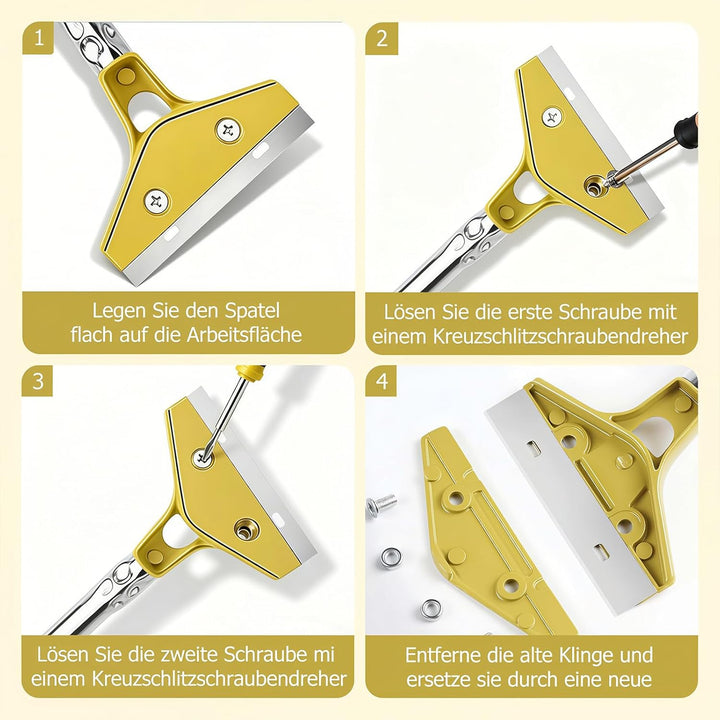 1

Legen Sie den Spatel flach auf die Arbeitsfläche

2

Lösen Sie die erste Schraube mit einem Kreuzschlitzschraubendreher

3

Lösen Sie die zweite Schraube mi einem Kreuzschlitzschraubendreher

4

Entferne die alte Klinge und ersetze sie durch eine neue