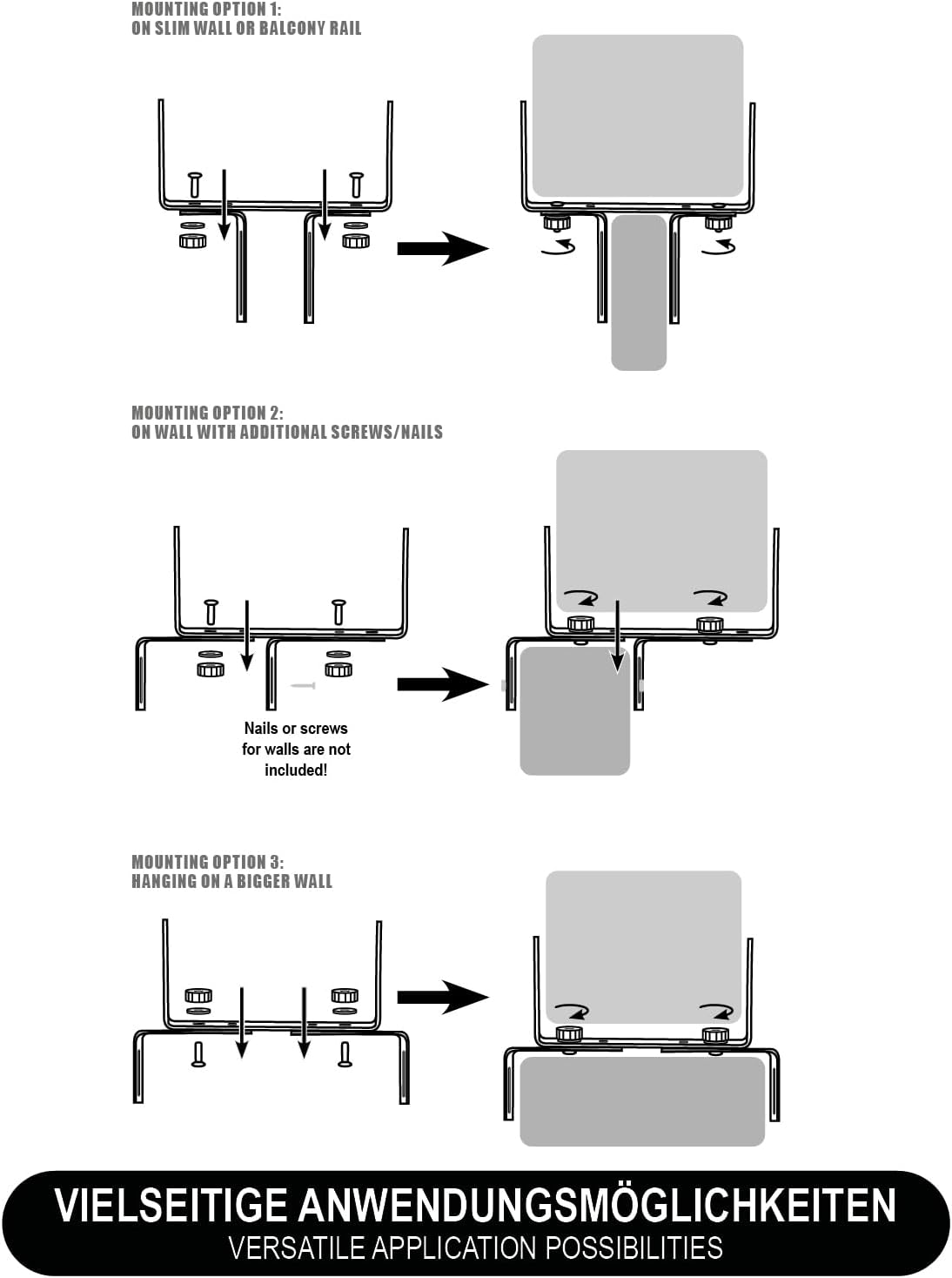 MOUNTING OPTION 1:
ON SLIM WALL OR BALCONY RAIL

MOUNTING OPTION 2:
ON WALL WITH ADDITIONAL SCREWS/NAILS

Nails or screws for walls are not included!

MOUNTING OPTION 3:
HANGING ON A BIGGER WALL

VIELSEITIGE ANWENDUNGSMÖGLICHKEITEN
VERSATILE APPLICATION POSSIBILITIES