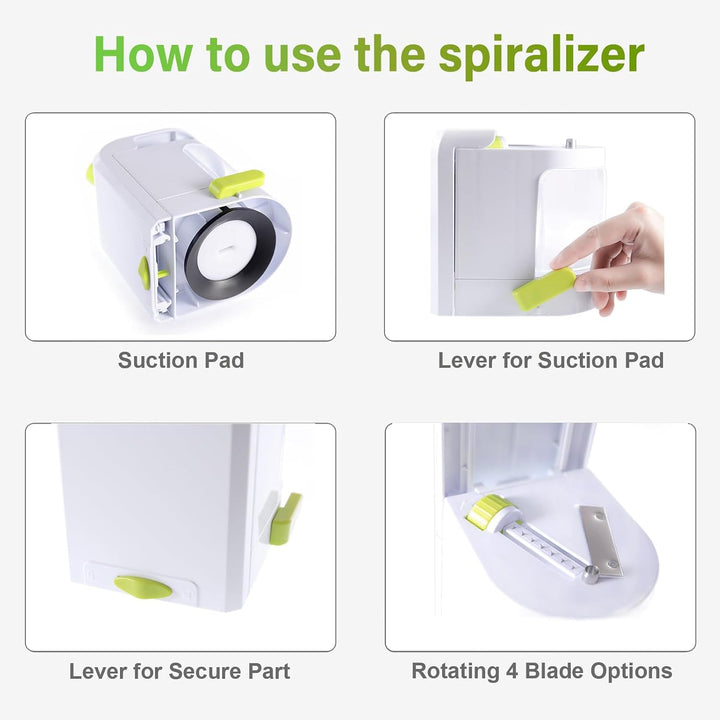 How to use the spiralizer

Suction Pad

Lever for Suction Pad

Lever for Secure Part

Rotating 4 Blade Options