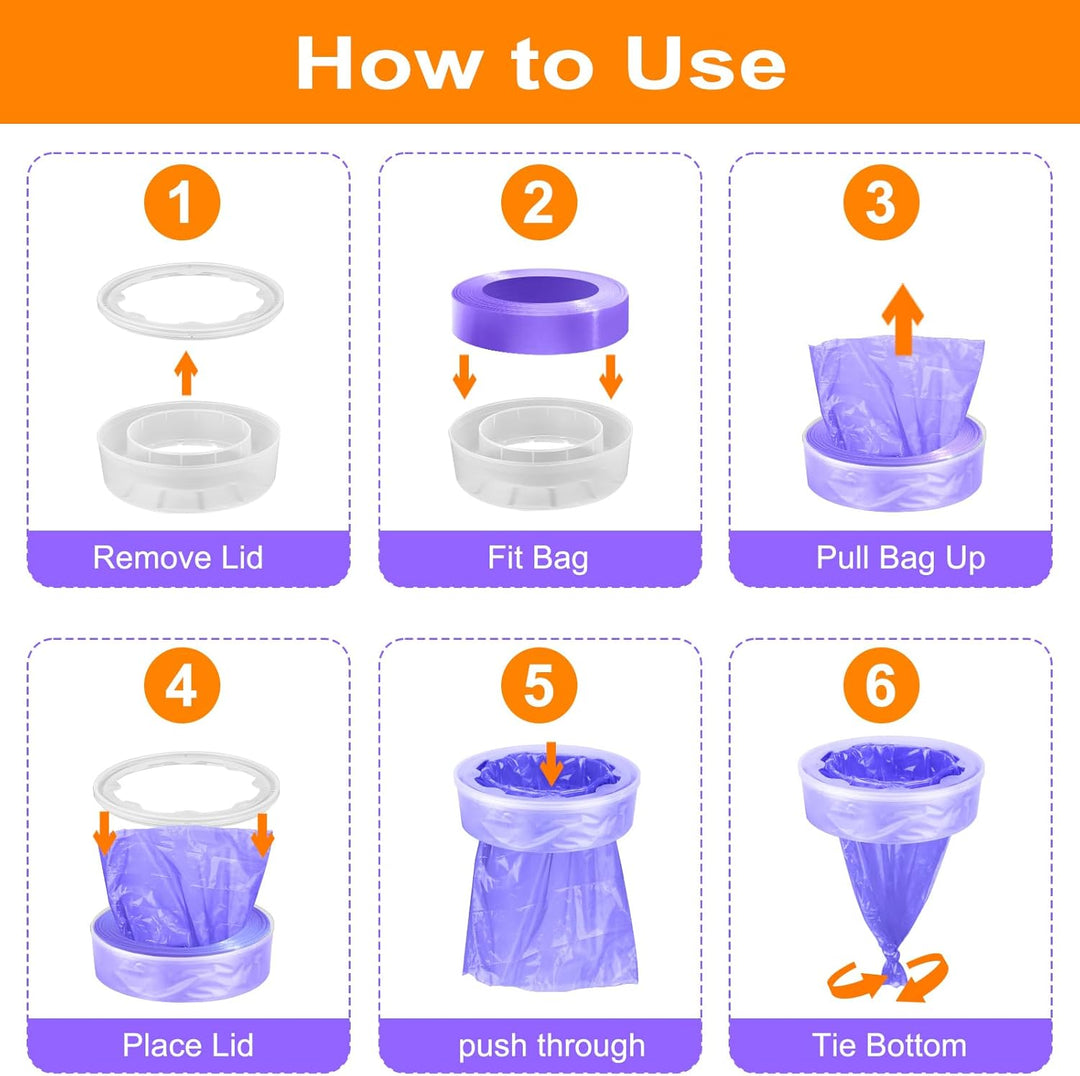 How to Use

1
Remove Lid

2
Fit Bag

3
Pull Bag Up

4
Place Lid

5
push through

6
Tie Bottom