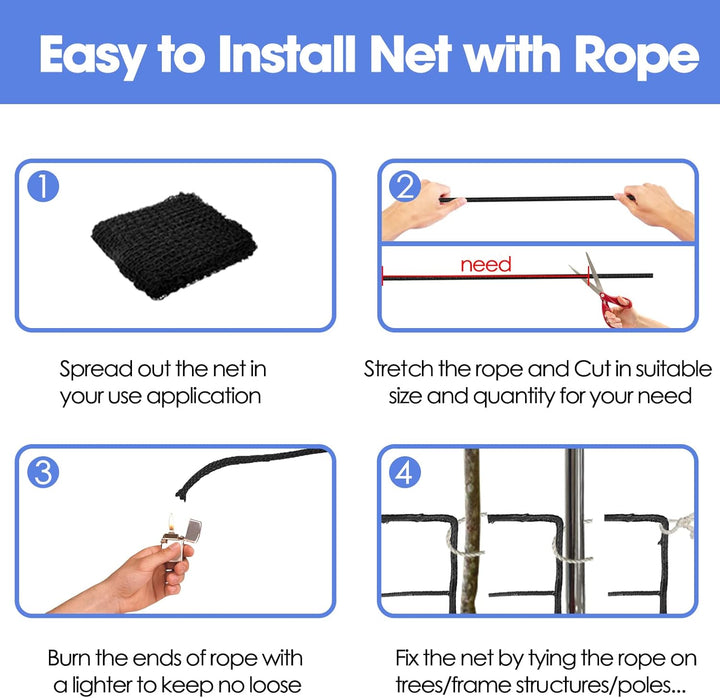 Easy to Install Net with Rope

1

Spread out the net in your use application

2

need

Stretch the rope and Cut in suitable size and quantity for your need

3

Burn the ends of rope with a lighter to keep no loose

4

Fix the net by tying the rope on trees/frame structures/poles...