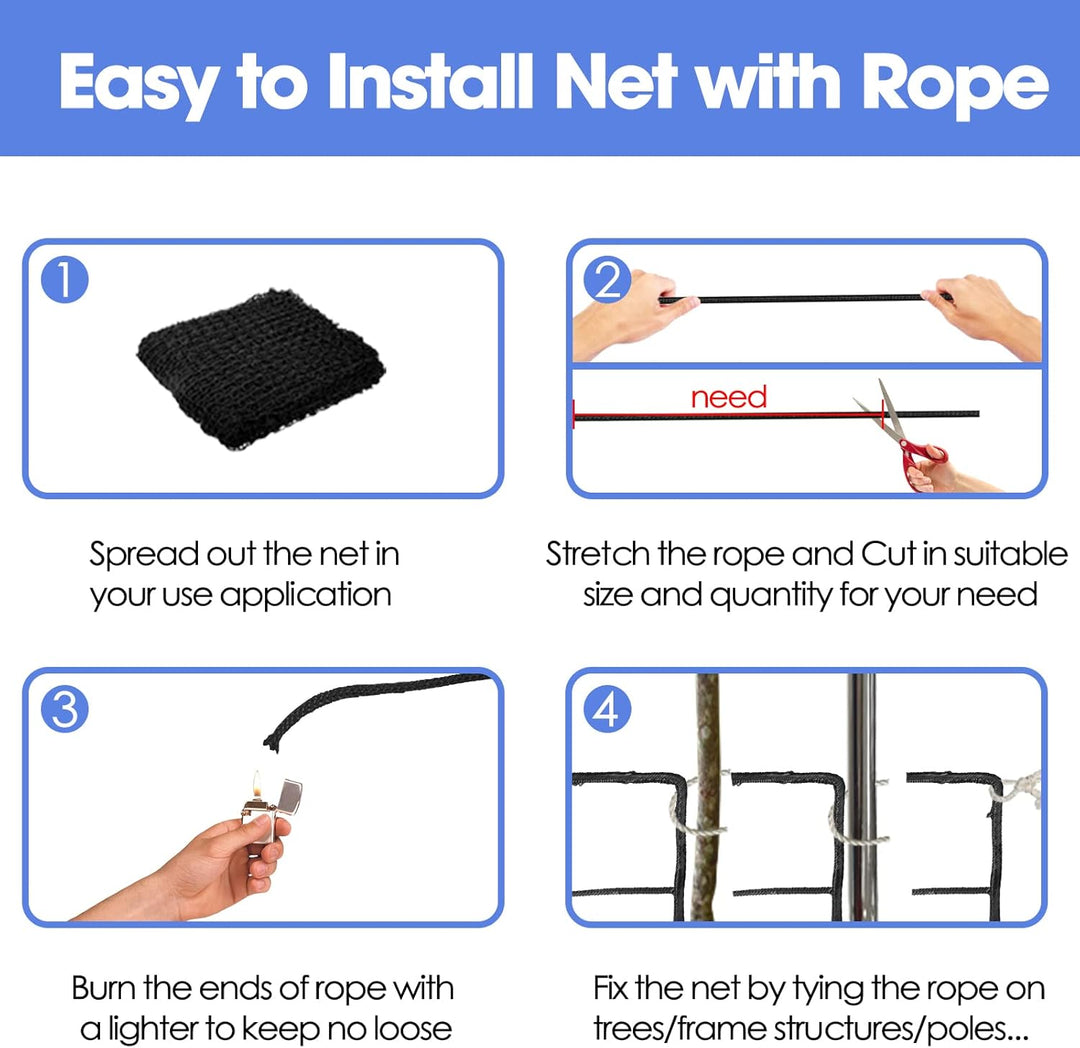 Easy to Install Net with Rope

1

Spread out the net in your use application

2

need

Stretch the rope and Cut in suitable size and quantity for your need

3

Burn the ends of rope with a lighter to keep no loose

4

Fix the net by tying the rope on trees/frame structures/poles...