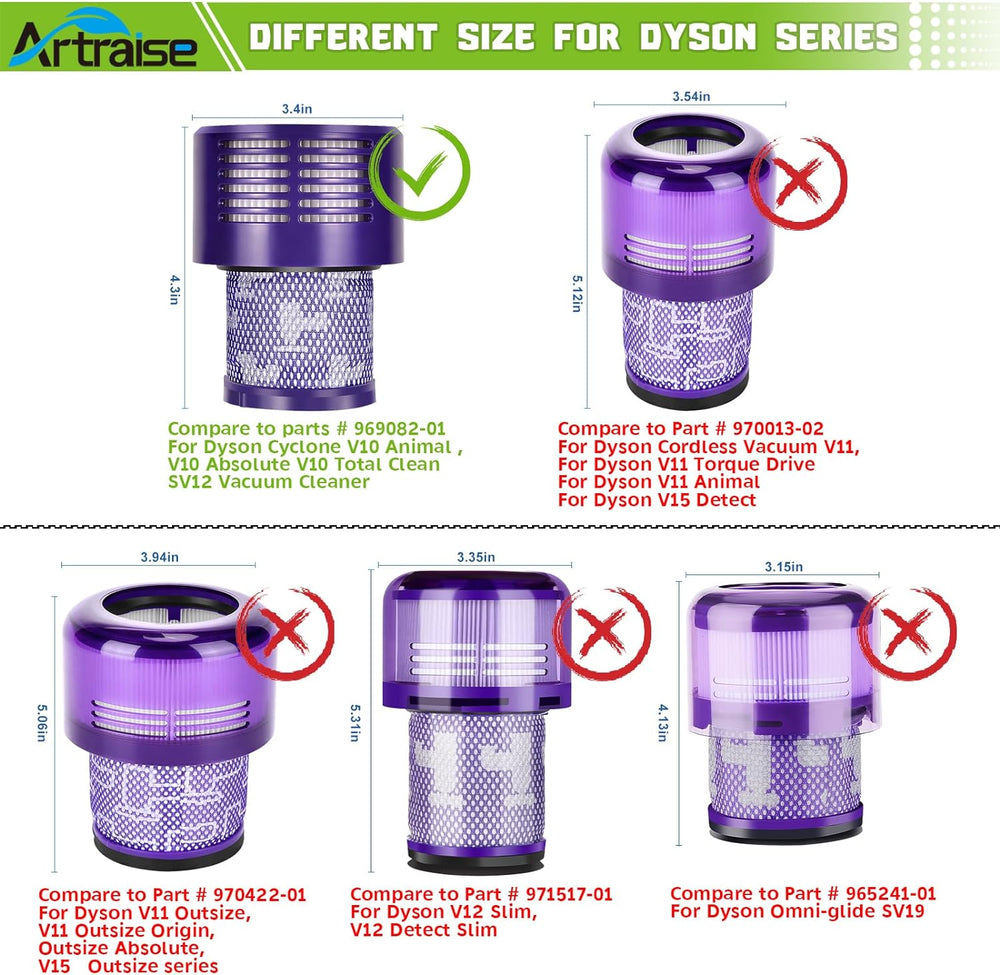 Artraise
DIFFERENT SIZE FOR DYSON SERIES

3.4in
4.3in
Compare to parts # 969082-01 For Dyson Cyclone V10 Animal , V10 Absolute V10 Total Clean SV12 Vacuum Cleaner

3.54in
5.12in
Compare to Part # 970013-02 For Dyson Cordless Vacuum V11, For Dyson V11 Torque Drive For Dyson V11 Animal For Dyson V15 Detect

3.94in
5.06in
Compare to Part # 970422-01 For Dyson V11 Outsize, V11 Outsize Origin, Outsize Absolute, V15 Outsize series

3.35in
5.31in
Compare to Part # 971517-01 For Dyson V12 Slim, V12 Detect Slim

3.15in
4.13in
Compare to Part # 965241-01 For Dyson Omni-glide SV19