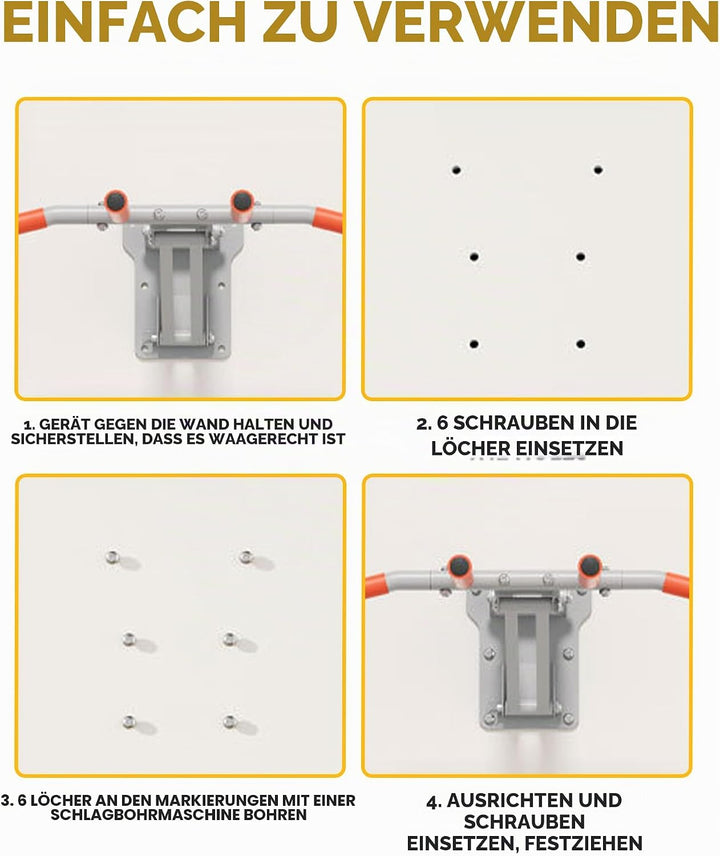 EINFACH ZU VERWENDEN

1. GERÄT GEGEN DIE WAND HALTEN UND SICHERSTELLEN, DASS ES WAAGERECHT IST

2. 6 SCHRAUBEN IN DIE LÖCHER EINSETZEN

3. 6 LÖCHER AN DEN MARKIERUNGEN MIT EINER SCHLAGBOHRMASCHINE BOHREN

4. AUSRICHTEN UND SCHRAUBEN EINSETZEN, FESTZIEHEN