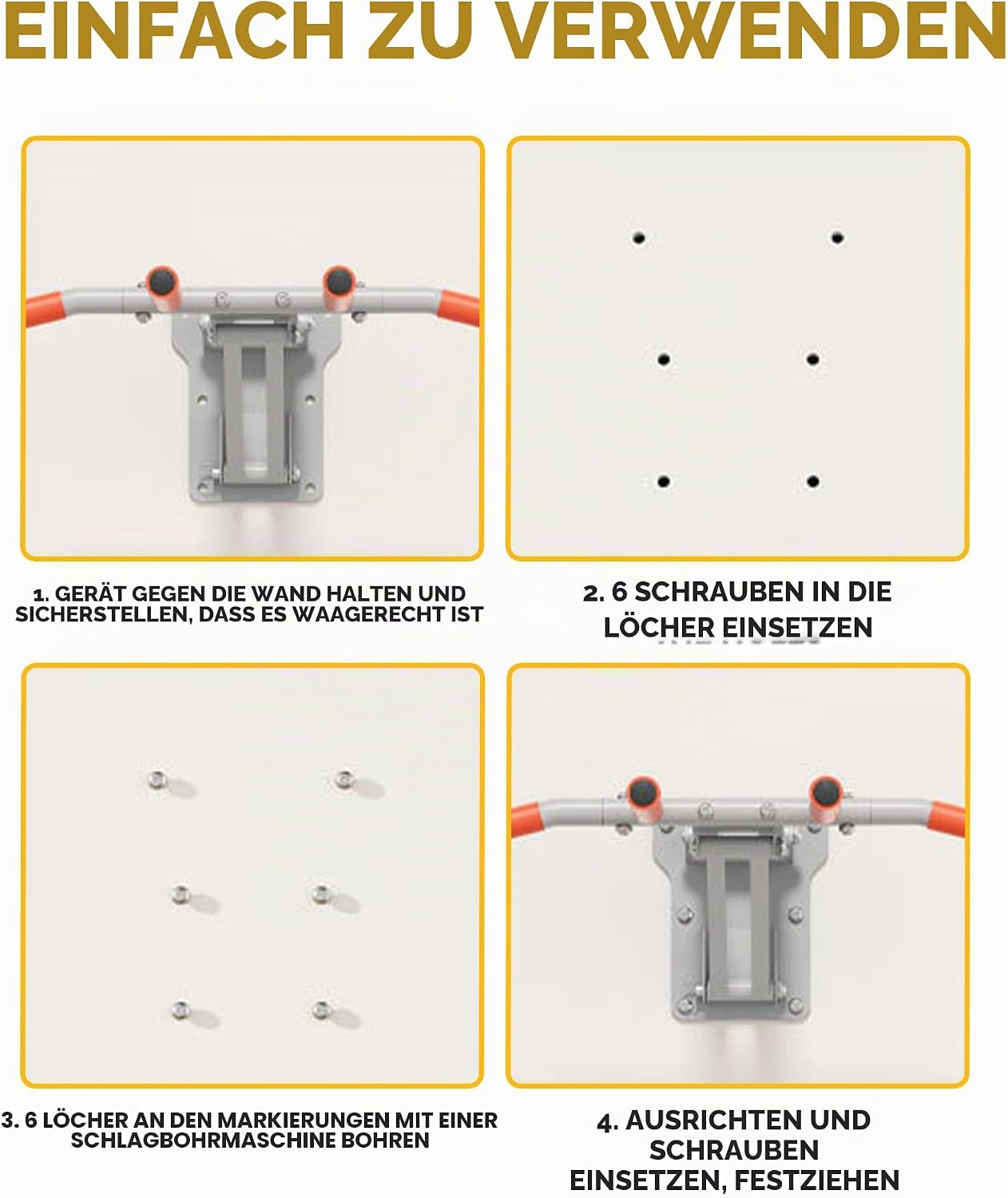 EINFACH ZU VERWENDEN

1. GERÄT GEGEN DIE WAND HALTEN UND SICHERSTELLEN, DASS ES WAAGERECHT IST

2. 6 SCHRAUBEN IN DIE LÖCHER EINSETZEN

3. 6 LÖCHER AN DEN MARKIERUNGEN MIT EINER SCHLAGBOHRMASCHINE BOHREN

4. AUSRICHTEN UND SCHRAUBEN EINSETZEN, FESTZIEHEN