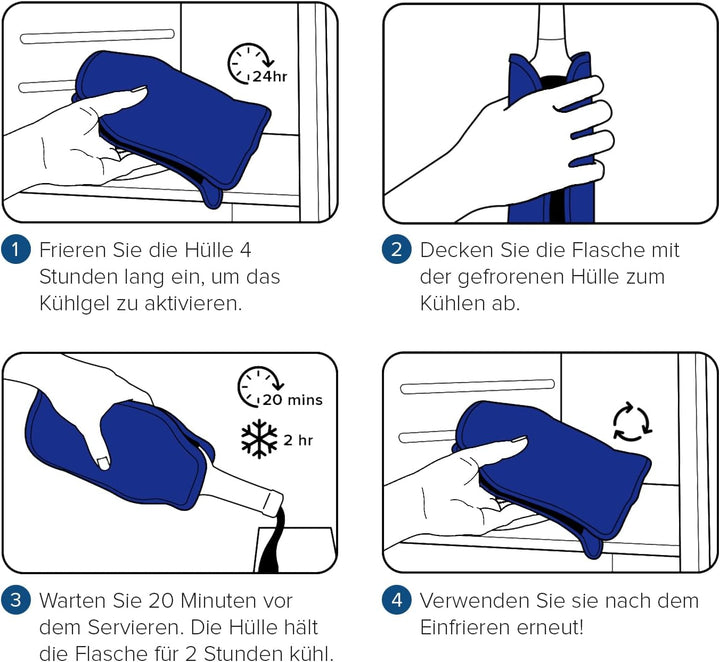 24hr

1 Frieren Sie die Hülle 4 Stunden lang ein, um das Kühlgel zu aktivieren.

2 Decken Sie die Flasche mit der gefrorenen Hülle zum Kühlen ab.

20 mins

2 hr

3 Warten Sie 20 Minuten vor dem Servieren. Die Hülle hält die Flasche für 2 Stunden kühl.

4 Verwenden Sie sie nach dem Einfrieren erneut!