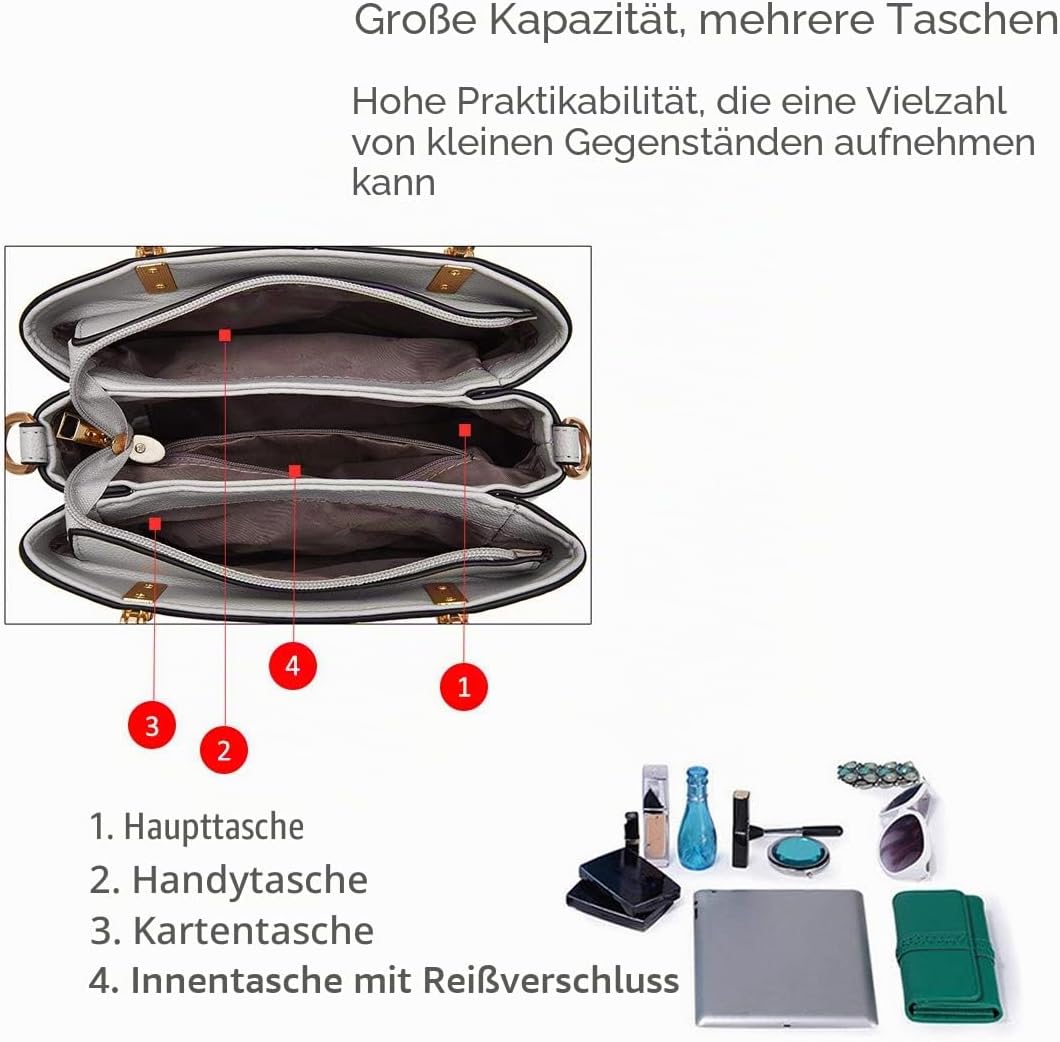 Große Kapazität, mehrere Taschen

Hohe Praktikabilität, die eine Vielzahl von kleinen Gegenständen aufnehmen kann

4

1

3

2

1. Haupttasche
2. Handytasche
3. Kartentasche
4. Innentasche mit Reißverschluss