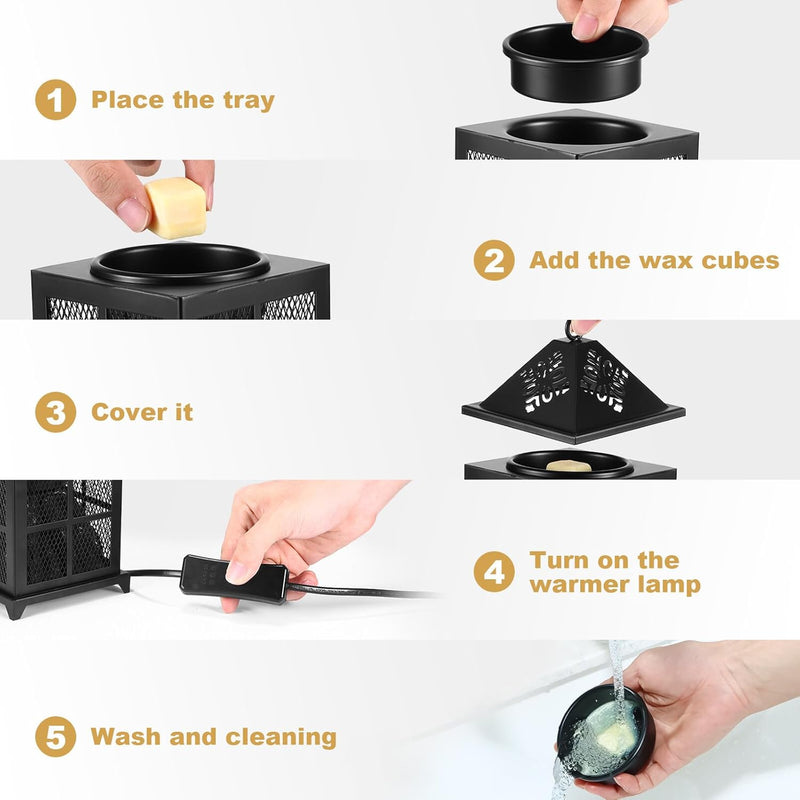 1 Place the tray

2 Add the wax cubes

3 Cover it

4 Turn on the warmer lamp

5 Wash and cleaning