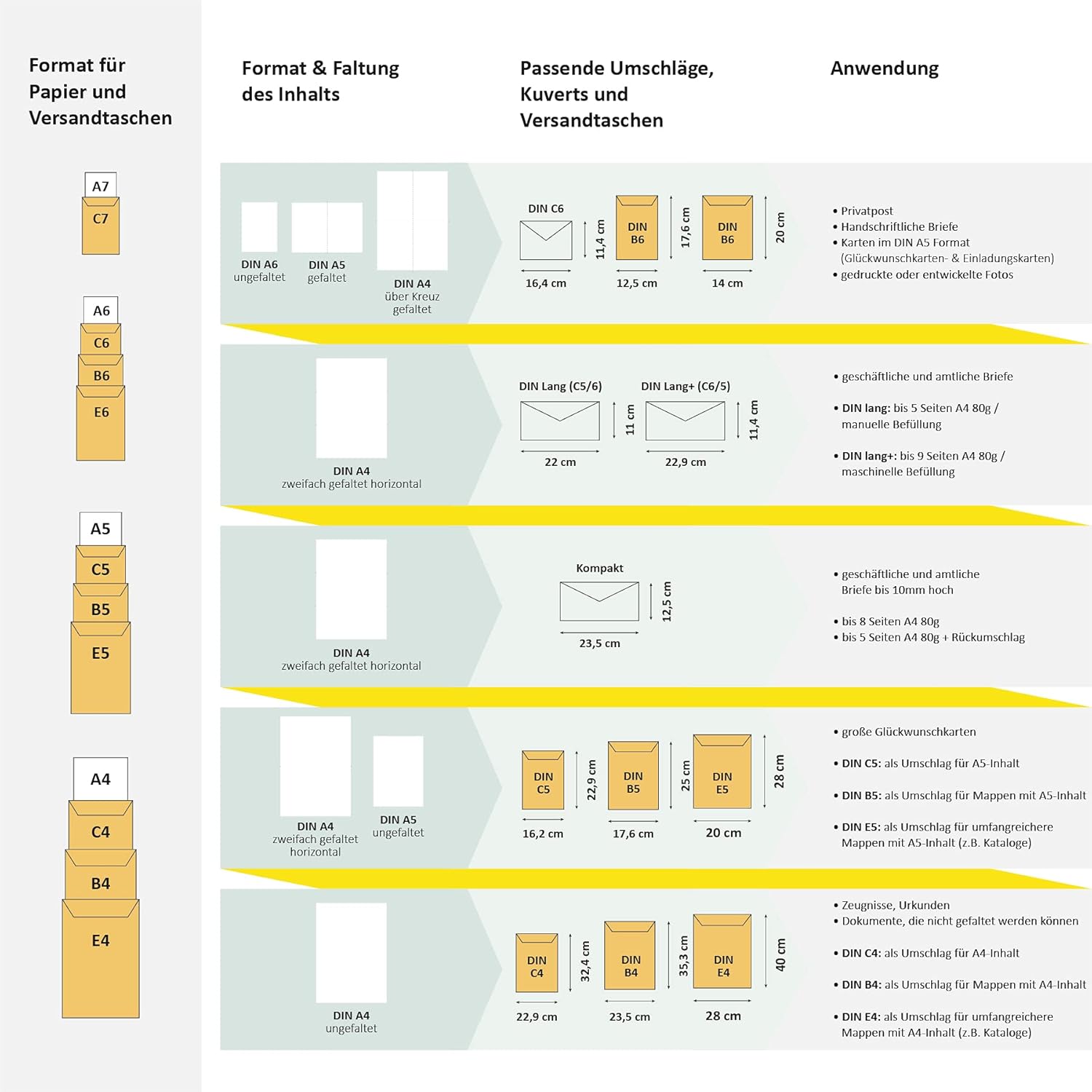 Format für Papier und Versandtaschen

A7
C7

A6
C6
B6
E6

A5
C5
B5
E5

A4
C4
B4
E4

Format & Faltung des Inhalts

Passende Umschläge, Kuverts und Versandtaschen

Anwendung

DIN A6 ungefaltet
DIN A5 gefaltet
DIN A4 über Kreuz gefaltet

DIN C6
11,4 cm
16,4 cm
DIN B6
17,6 cm
12,5 cm
DIN B6
20 cm
14 cm

• Privatpost
• Handschriftliche Briefe
• Karten im DIN A5 Format (Glückwunschkarten- & Einladungskarten)
• gedruckte oder entwickelte Fotos

DIN A4 zweifach gefaltet horizontal

DIN Lang (C5/6)
11 cm
22 cm
DIN Lang+ (C6/5)
11,4 cm
22,9 cm

• geschäftliche und amtliche Briefe

• DIN lang: bis 5 Seiten A4 80g / manuelle Befüllung

• DIN lang+: bis 9 Seiten A4 80g / maschinelle Befüllung

DIN A4 zweifach gefaltet horizontal

Kompakt
12,5 cm
23,5 cm

• geschäftliche und amtliche Briefe bis 10mm hoch

• bis 8 Seiten A4 80g
• bis 5 Seiten A4 80g + Rückumschlag

DIN A4 zweifach gefaltet horizontal
DIN A5 ungefaltet

DIN C5
22,9 cm
16,2 cm
DIN B5
25 cm
17,6 cm
DIN E5
28 cm
20 cm

• große Glückwunschkarten

• DIN C5: als Umschlag für A5-Inhalt

• DIN B5: als Umschlag für Mappen mit A5-Inhalt

• DIN E5: als Umschlag für umfangreichere Mappen mit A5-Inhalt (z.B. Kataloge)

DIN A4 ungefaltet

DIN C4
32,4 cm
22,9 cm
DIN B4
35,3 cm
23,5 cm
DIN E4
40 cm
28 cm

• Zeugnisse, Urkunden
• Dokumente, die nicht gefaltet werden können

• DIN C4: als Umschlag für A4-Inhalt

• DIN B4: als Umschlag für Mappen mit A4-Inhalt

• DIN E4: als Umschlag für umfangreichere Mappen mit A4-Inhalt (z.B. Kataloge)