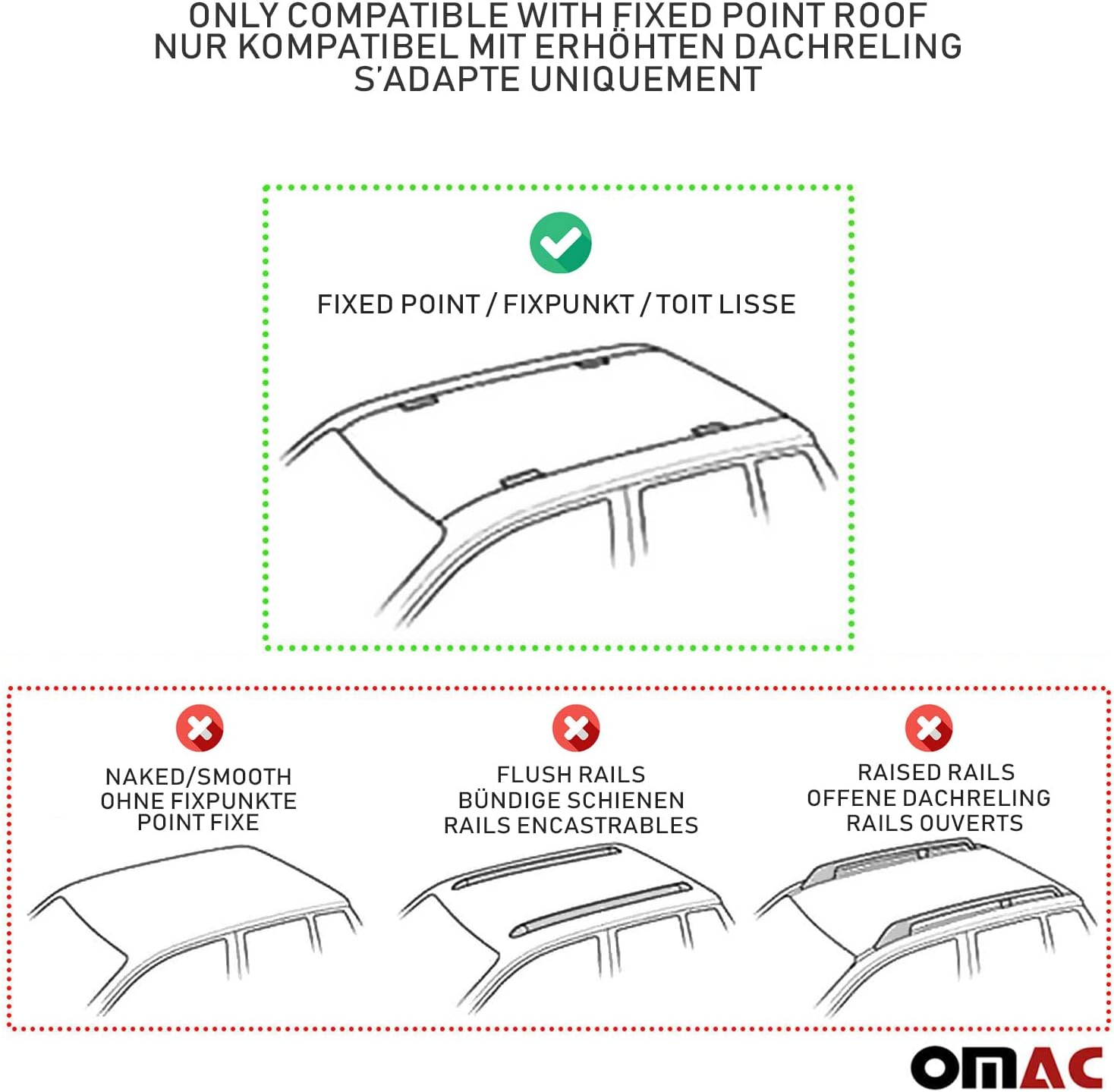 ONLY COMPATIBLE WITH FIXED POINT ROOF
NUR KOMPATIBEL MIT ERHÖHTEN DACHRELING
S'ADAPTE UNIQUEMENT

FIXED POINT / FIXPUNKT / TOIT LISSE

NAKED/SMOOTH
OHNE FIXPUNKTE
POINT FIXE

FLUSH RAILS
BÜNDIGE SCHIENEN
RAILS ENCASTRABLES

RAISED RAILS
OFFENE DACHRELING
RAILS OUVERTS

OMAC