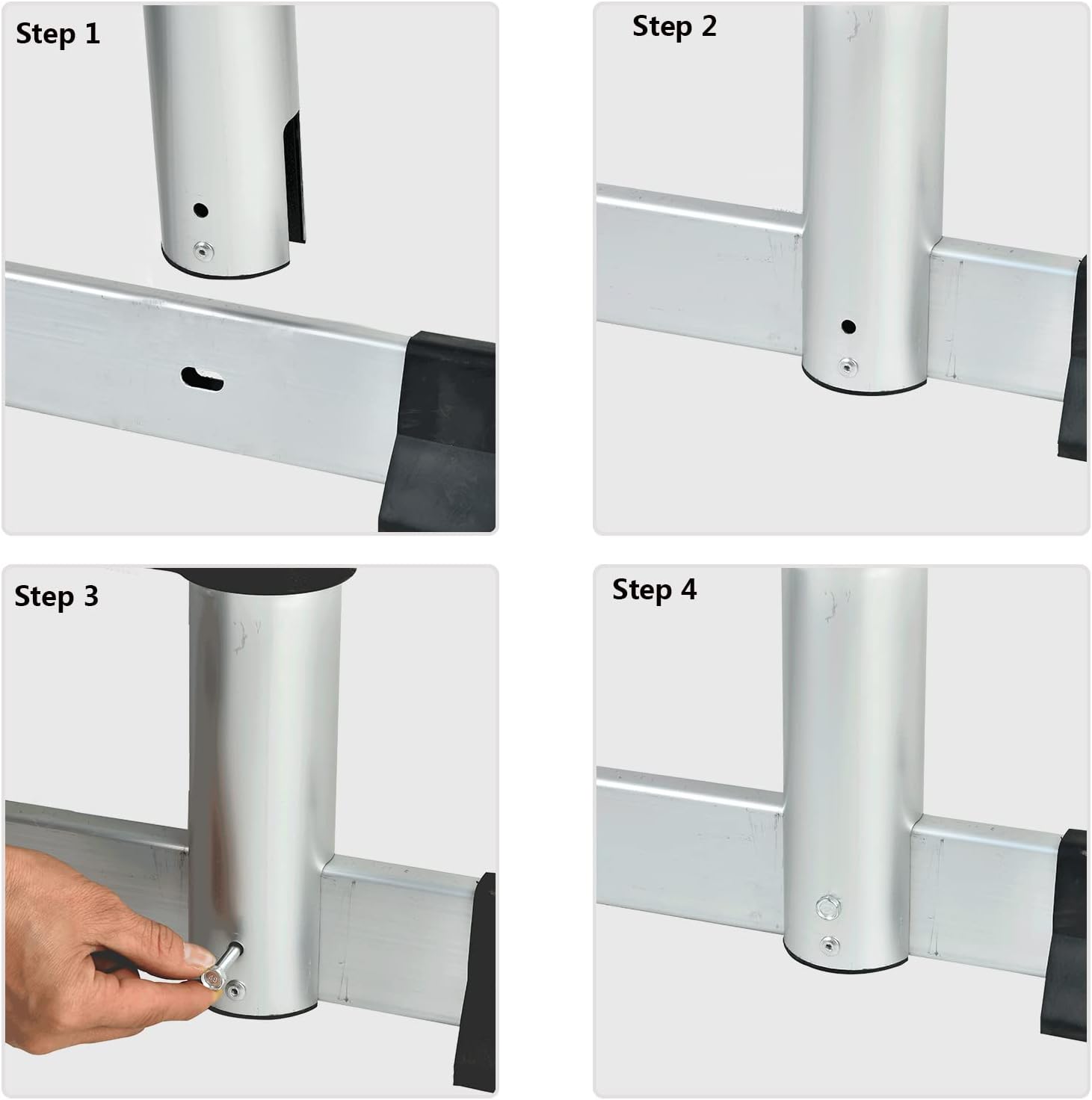 Step 1

Step 2

Step 3

Step 4