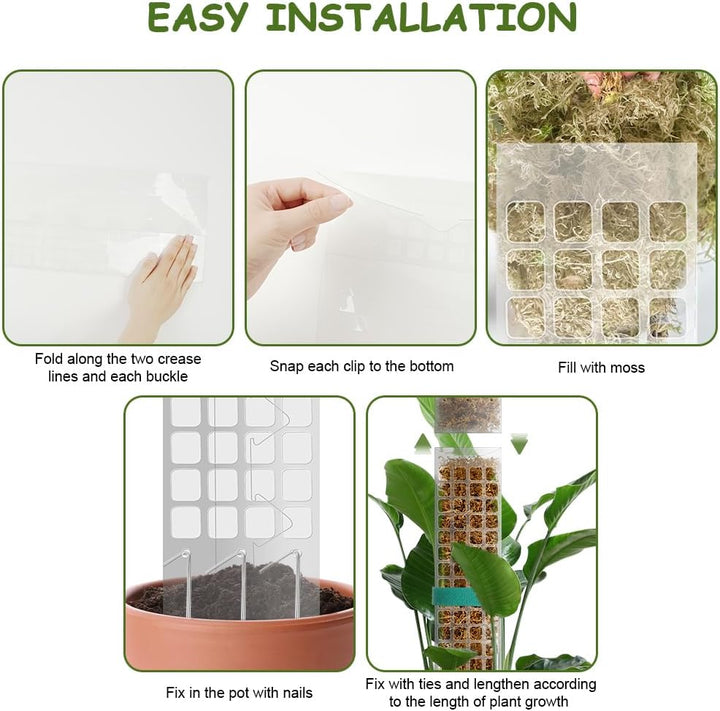 EASY INSTALLATION

Fold along the two crease lines and each buckle

Snap each clip to the bottom

Fill with moss

Fix in the pot with nails

Fix with ties and lengthen according to the length of plant growth