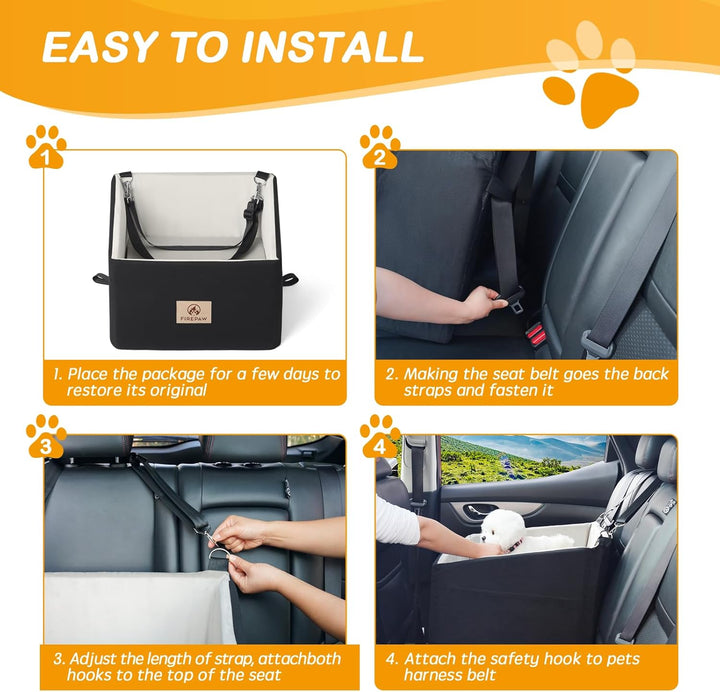 EASY TO INSTALL

1

FIREPAW

1. Place the package for a few days to restore its original

2

2. Making the seat belt goes the back straps and fasten it

3

3. Adjust the length of strap, attachboth hooks to the top of the seat

4

4. Attach the safety hook to pets harness belt