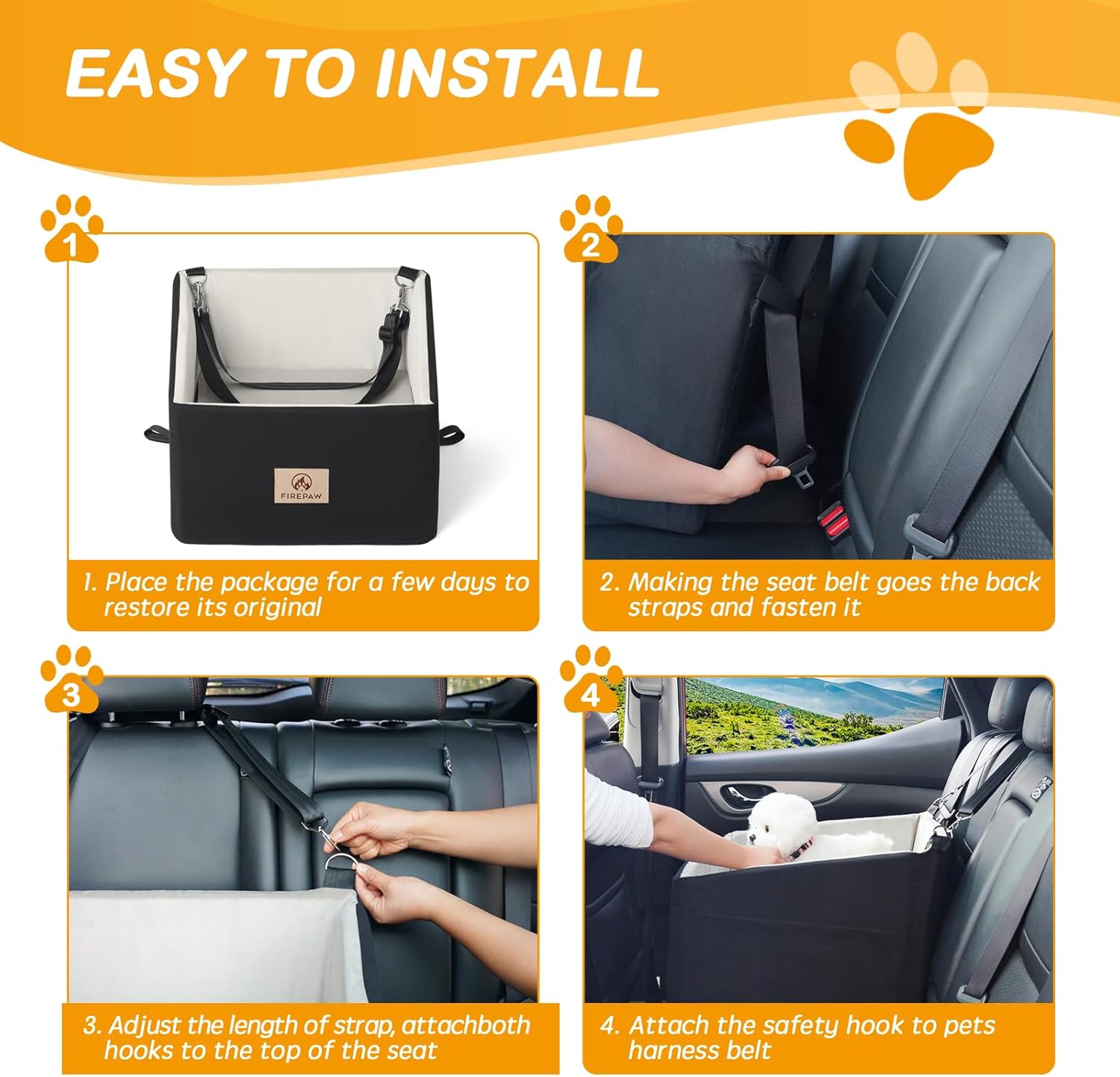 EASY TO INSTALL

1

FIREPAW

1. Place the package for a few days to restore its original

2

2. Making the seat belt goes the back straps and fasten it

3

3. Adjust the length of strap, attachboth hooks to the top of the seat

4

4. Attach the safety hook to pets harness belt