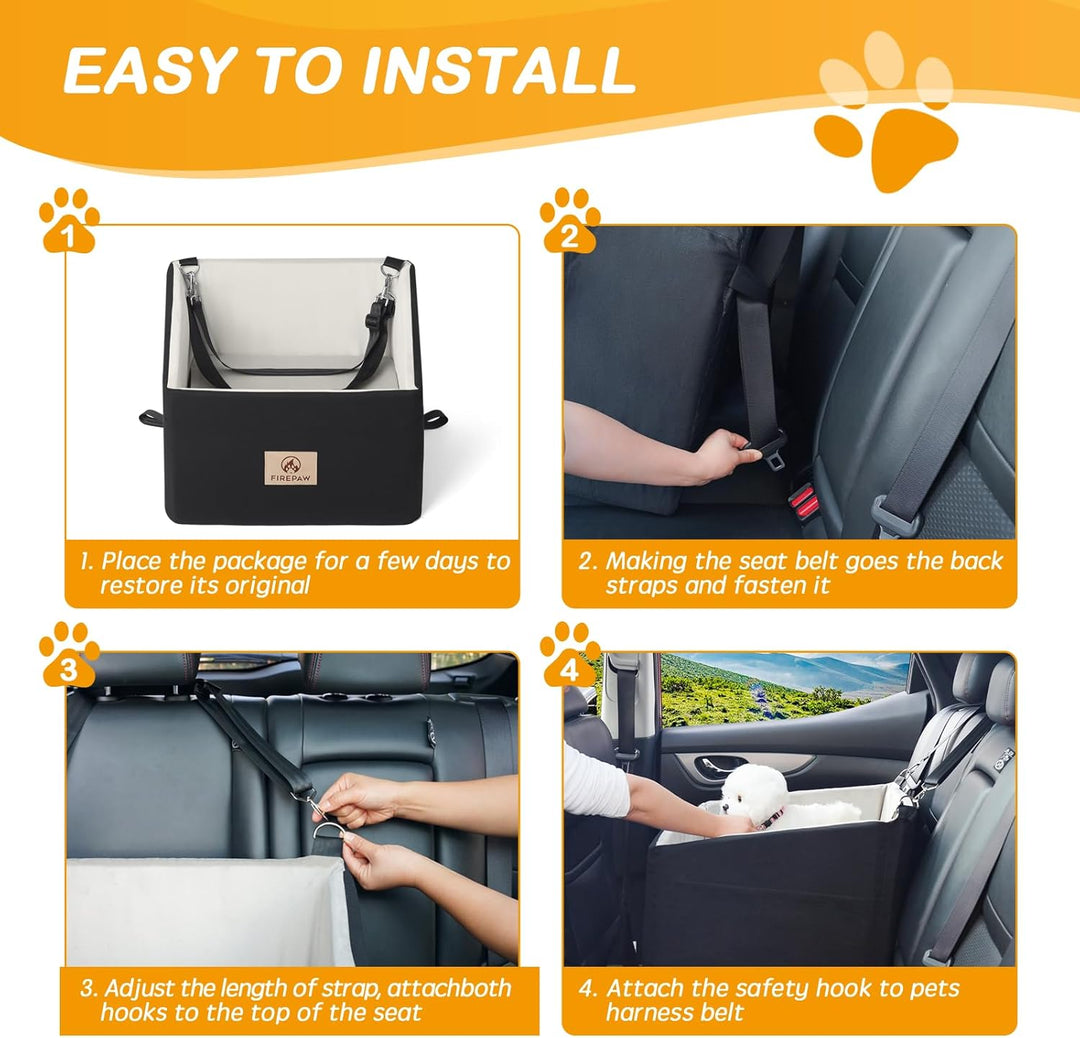 EASY TO INSTALL

1

FIREPAW

1. Place the package for a few days to restore its original

2

2. Making the seat belt goes the back straps and fasten it

3

3. Adjust the length of strap, attachboth hooks to the top of the seat

4

4. Attach the safety hook to pets harness belt