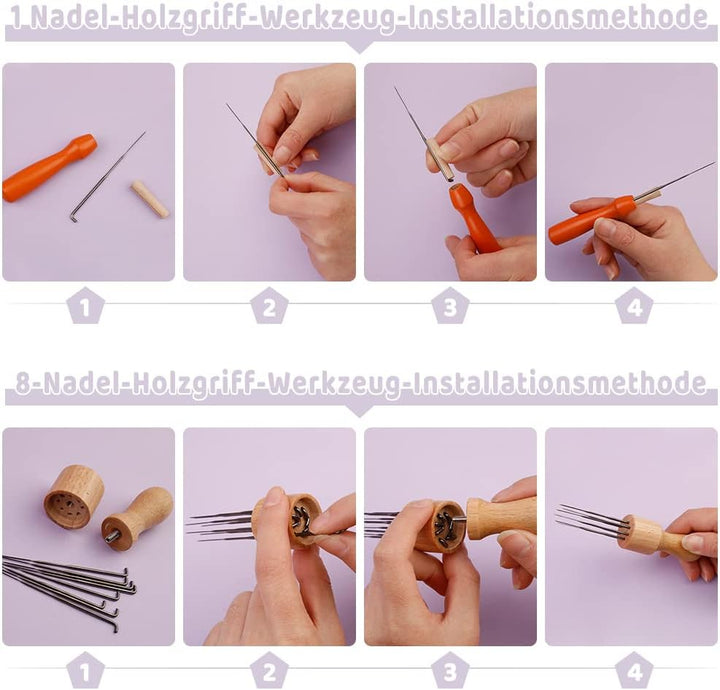 1 Nadel-Holzgriff-Werkzeug-Installationsmethode

1

2

3

4

8-Nadel-Holzgriff-Werkzeug-Installationsmethode

1

2

3

4