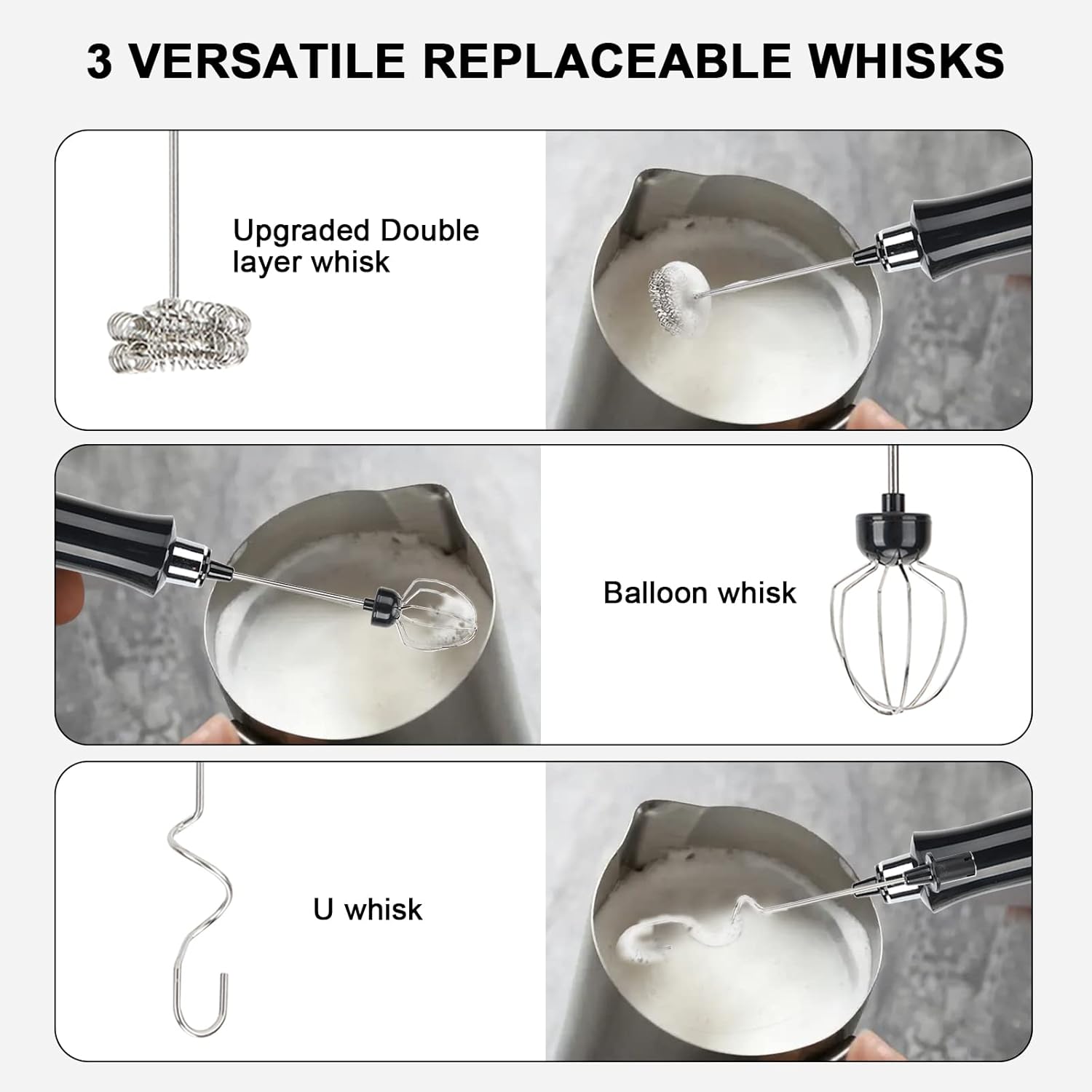 3 VERSATILE REPLACEABLE WHISKS

Upgraded Double layer whisk

Balloon whisk

U whisk