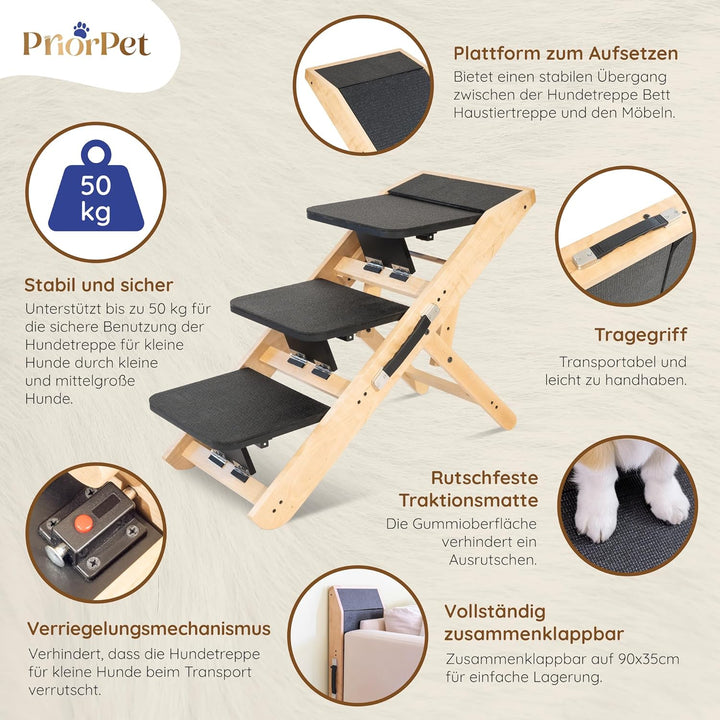 PriorPet

Plattform zum Aufsetzen
Bietet einen stabilen Übergang zwischen der Hundetreppe Bett Haustiertreppe und den Möbeln.

50 kg

Stabil und sicher
Unterstützt bis zu 50 kg für die sichere Benutzung der Hundetreppe für kleine Hunde durch kleine und mittelgroße Hunde.

Tragegriff
Transportabel und leicht zu handhaben.

Rutschfeste Traktionsmatte
Die Gummioberfläche verhindert ein Ausrutschen.

Verriegelungsmechanismus
Verhindert, dass die Hundetreppe für kleine Hunde beim Transport verrutscht.

Vollständig zusammenklappbar
Zusammenklappbar auf 90x35cm für einfache Lagerung.