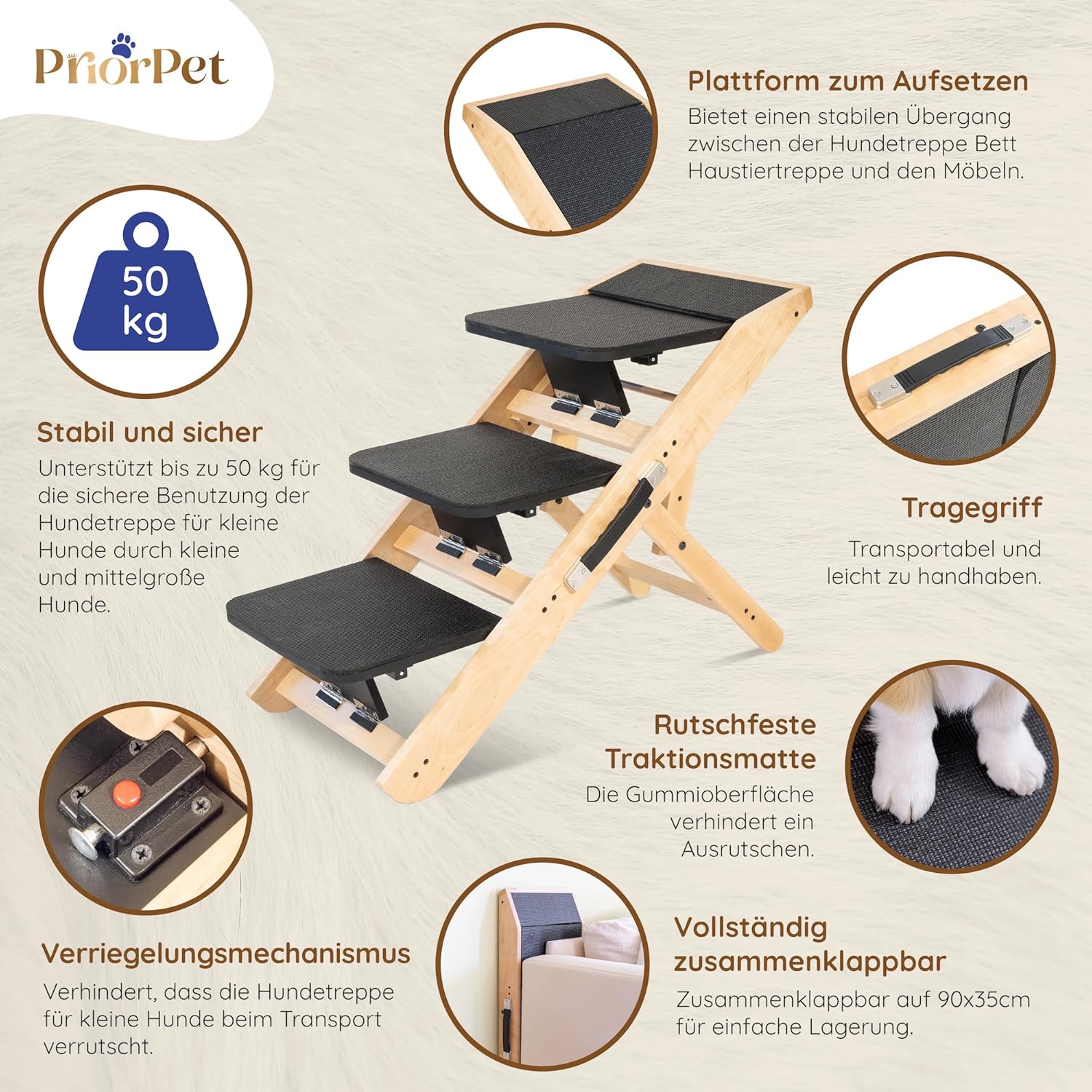 PriorPet

Plattform zum Aufsetzen

Bietet einen stabilen Übergang zwischen der Hundetreppe Bett Haustiertreppe und den Möbeln.

50 kg

Stabil und sicher

Unterstützt bis zu 50 kg für die sichere Benutzung der Hundetreppe für kleine Hunde durch kleine und mittelgroße Hunde.

Tragegriff

Transportabel und leicht zu handhaben.

Rutschfeste Traktionsmatte

Die Gummioberfläche verhindert ein Ausrutschen.

Verriegelungsmechanismus

Verhindert, dass die Hundetreppe für kleine Hunde beim Transport verrutscht.

Vollständig zusammenklappbar

Zusammenklappbar auf 90x35cm für einfache Lagerung.