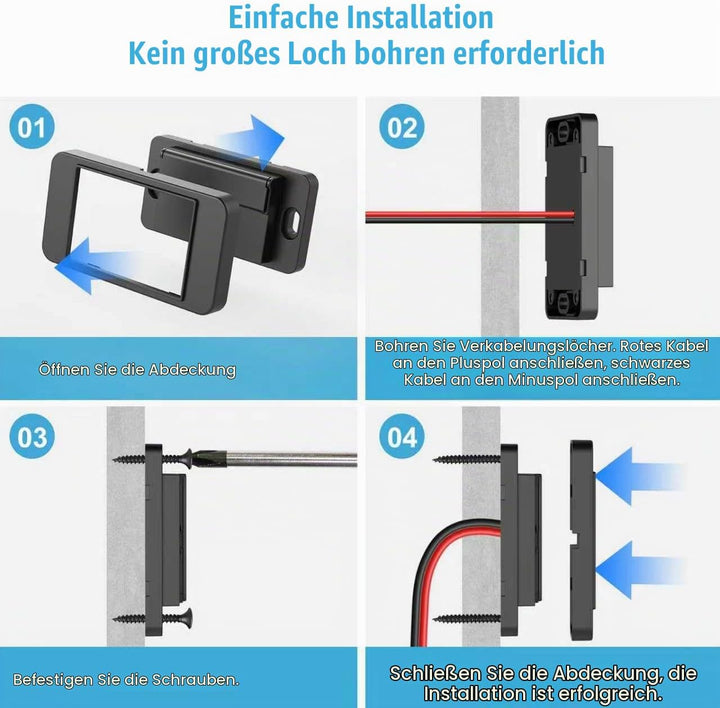 Einfache Installation
Kein großes Loch bohren erforderlich

01

Öffnen Sie die Abdeckung

02

Bohren Sie Verkabelungslöcher. Rotes Kabel an den Pluspol anschließen, schwarzes Kabel an den Minuspol anschließen.

03

Befestigen Sie die Schrauben.

04

Schließen Sie die Abdeckung, die Installation ist erfolgreich.